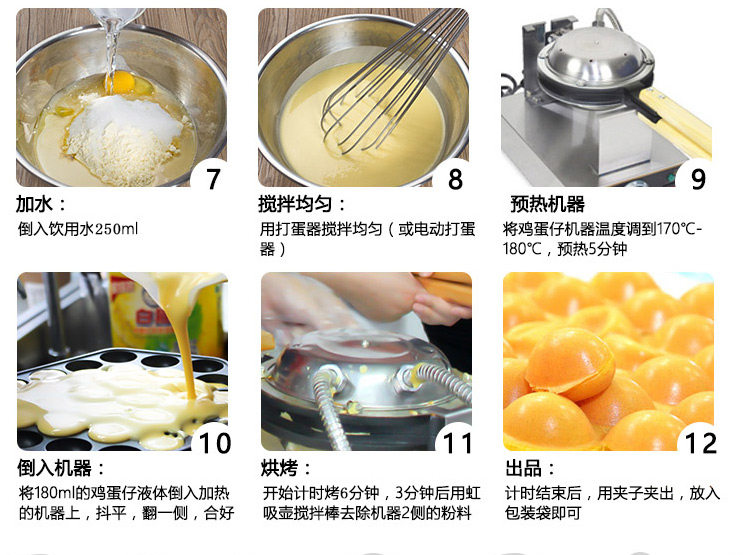 7

加水：

倒入饮用水250ml

8

搅拌均匀：

用打蛋器搅拌均匀（或电动打蛋器）

9

预热机器

将鸡蛋仔机器温度调到170℃-180℃，预热5分钟

10

倒入机器：

将180ml的鸡蛋仔液体倒入加热的机器上，抖平，翻一侧，合好

11

烘烤：

开始计时烤6分钟，3分钟后用虹吸壶搅拌棒去除机器2侧的粉料

12

出品：

计时结束后，用夹子夹出，放入包装袋即可