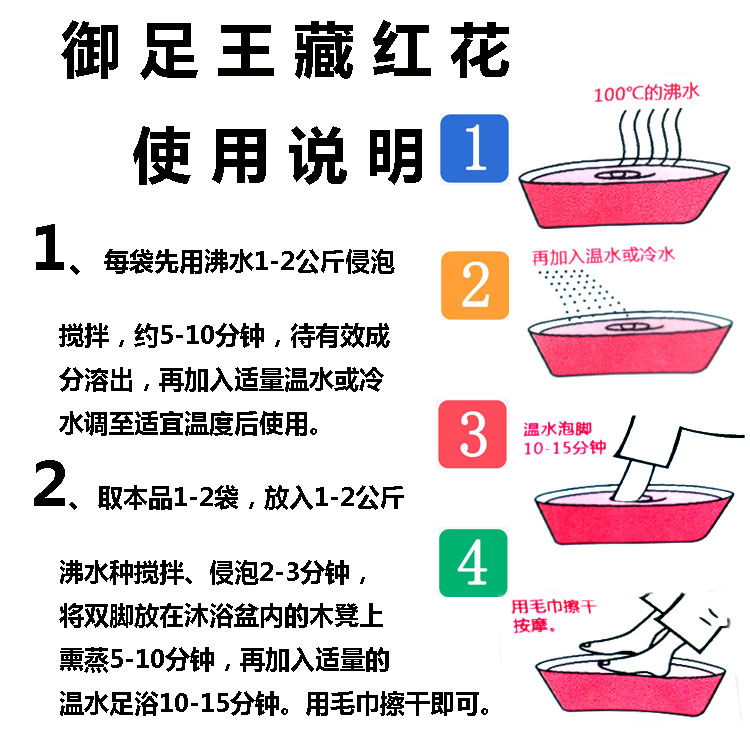 御足王藏红花

使用说明

1、每袋先用沸水1-2公斤侵泡

搅拌，约5-10分钟，待有效成分溶出，再加入适量温水或冷水调至适宜温度后使用。

2、取本品1-2袋，放入1-2公斤

沸水种搅拌、侵泡2-3分钟，将双脚放在沐浴盆内的木凳上熏蒸5-10分钟，再加入适量的温水足浴10-15分钟。用毛巾擦干即可。

1

100°C的沸水

2

再加入温水或冷水

3

温水泡脚
10-15分钟

4

用毛巾擦干
按摩。