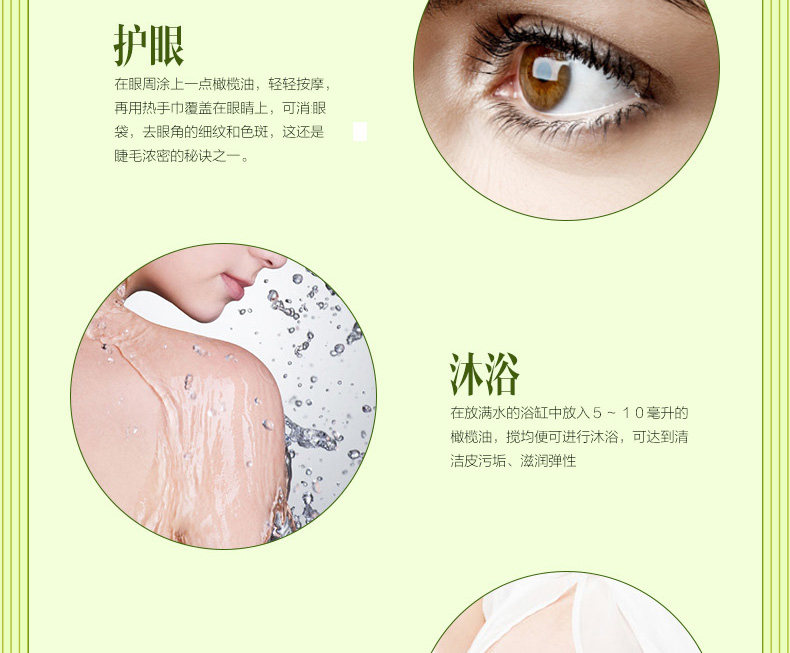 护眼

在眼周涂上一点橄榄油，轻轻按摩，再用热手巾覆盖在眼睛上，可消眼袋，去眼角的细纹和色斑，这还是睫毛浓密的秘诀之一。

沐浴

在放满水的浴缸中放入５～１０毫升的橄榄油，搅均便可进行沐浴，可达到清洁皮污垢、滋润弹性