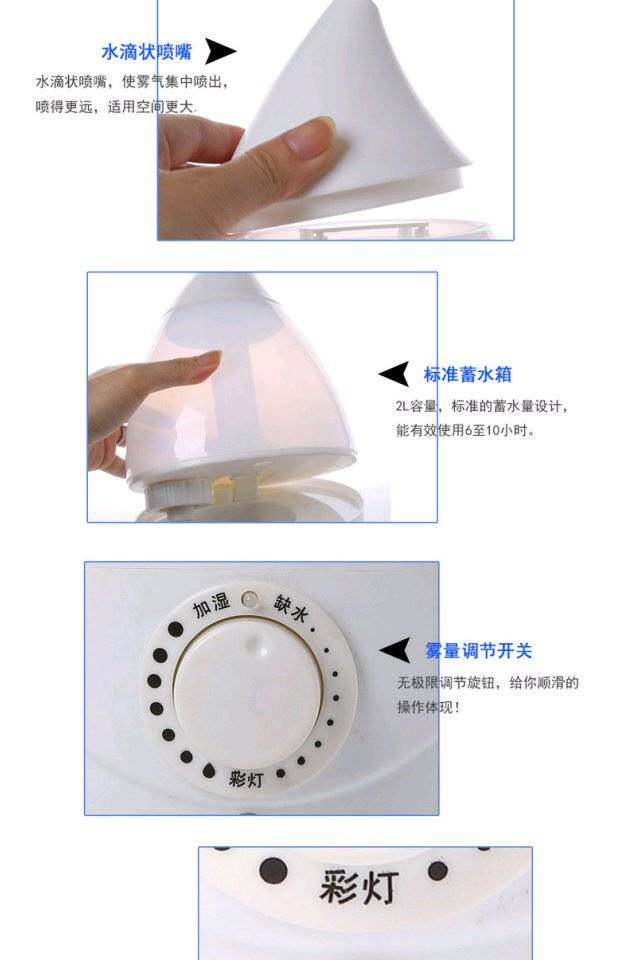 水滴状喷嘴

水滴状喷嘴，使雾气集中喷出，喷得更远，适用空间更大.

标准蓄水箱

2L容量，标准的蓄水量设计，能有效使用6至10小时。

加湿

缺水

彩灯

雾量调节开关

无极限调节旋钮，给你顺滑的操作体现！

彩灯