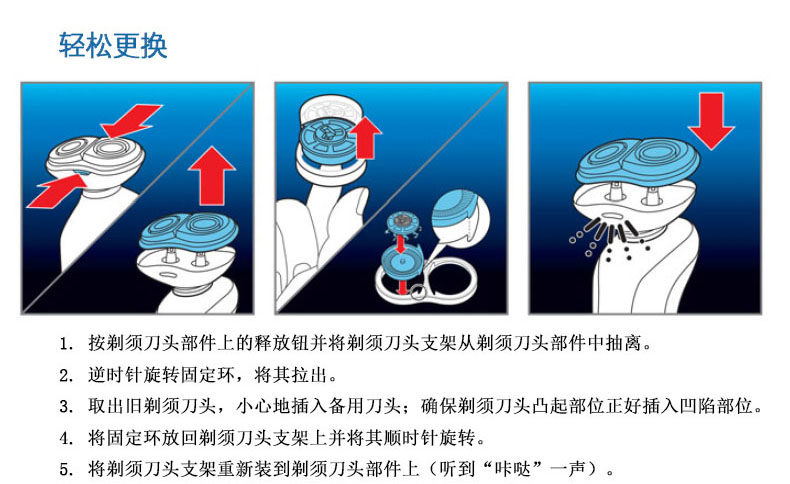 轻松更换

1. 按剃须刀头部件上的释放钮并将剃须刀头支架从剃须刀头部件中抽离。

2. 逆时针旋转固定环，将其拉出。

3. 取出旧剃须刀头，小心地插入备用刀头；确保剃须刀头凸起部位正好插入凹陷部位。

4. 将固定环放回剃须刀头支架上并将其顺时针旋转。

5. 将剃须刀头支架重新装到剃须刀头部件上（听到“咔哒”一声）。