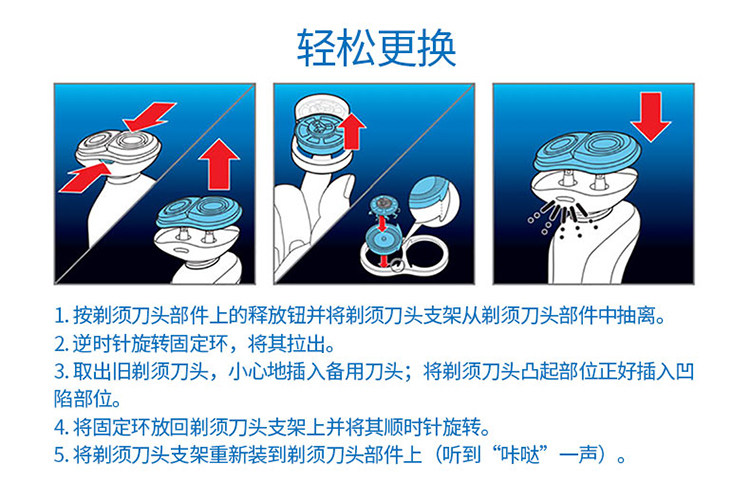 轻松更换

1. 按剃须刀头部件上的释放钮并将剃须刀头支架从剃须刀头部件中抽离。
2. 逆时针旋转固定环，将其拉出。
3. 取出旧剃须刀头，小心地插入备用刀头；将剃须刀头凸起部位正好插入凹陷部位。
4. 将固定环放回剃须刀头支架上并将其顺时针旋转。
5. 将剃须刀头支架重新装到剃须刀头部件上（听到“咔哒”一声）。