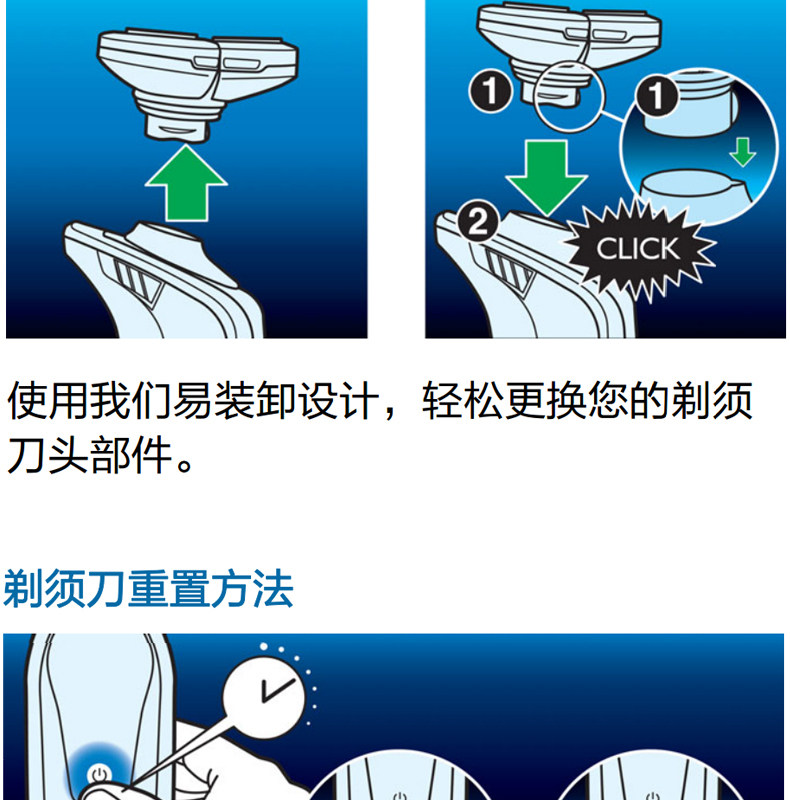 1

1

2

CLICK

使用我们易装卸设计，轻松更换您的剃须刀头部件。

剃须刀重置方法