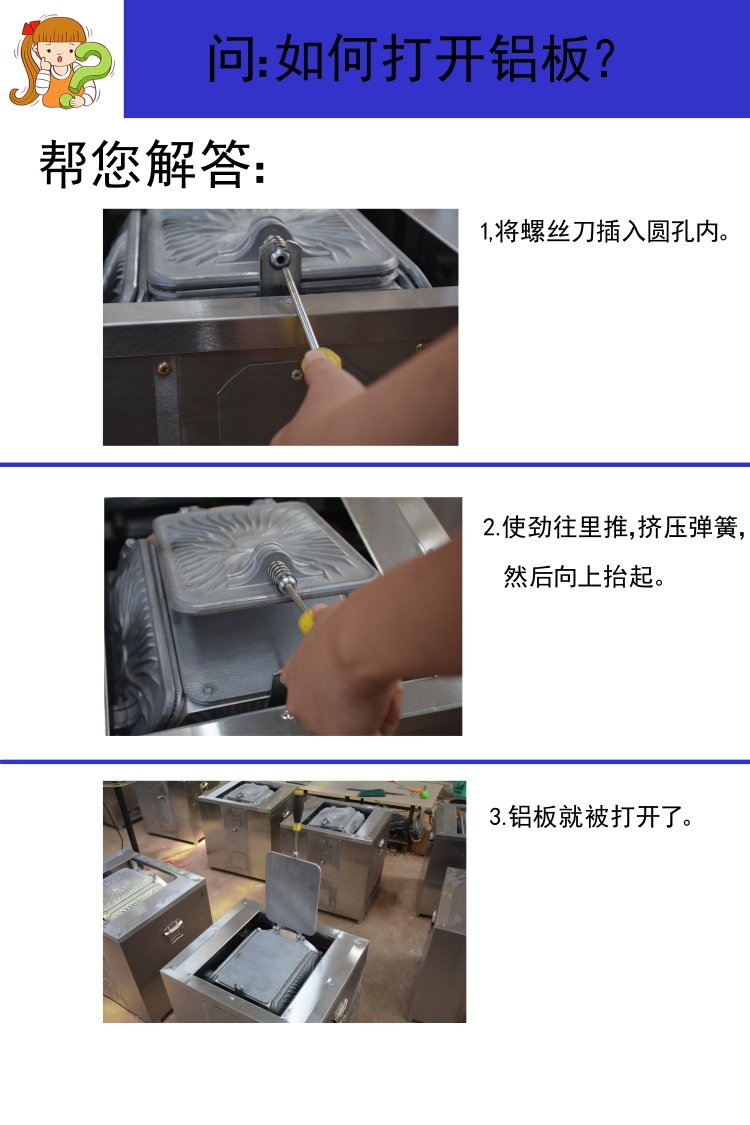 问:如何打开铝板?

帮您解答:

1,将螺丝刀插入圆孔内。

2.使劲往里推,挤压弹簧,然后向上抬起。

3.铝板就被打开了。