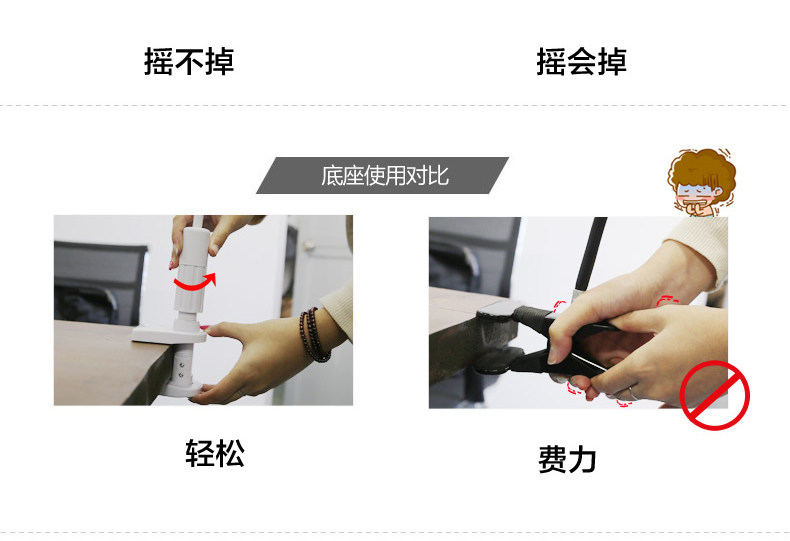 摇不掉

摇会掉

底座使用对比

轻松

费力