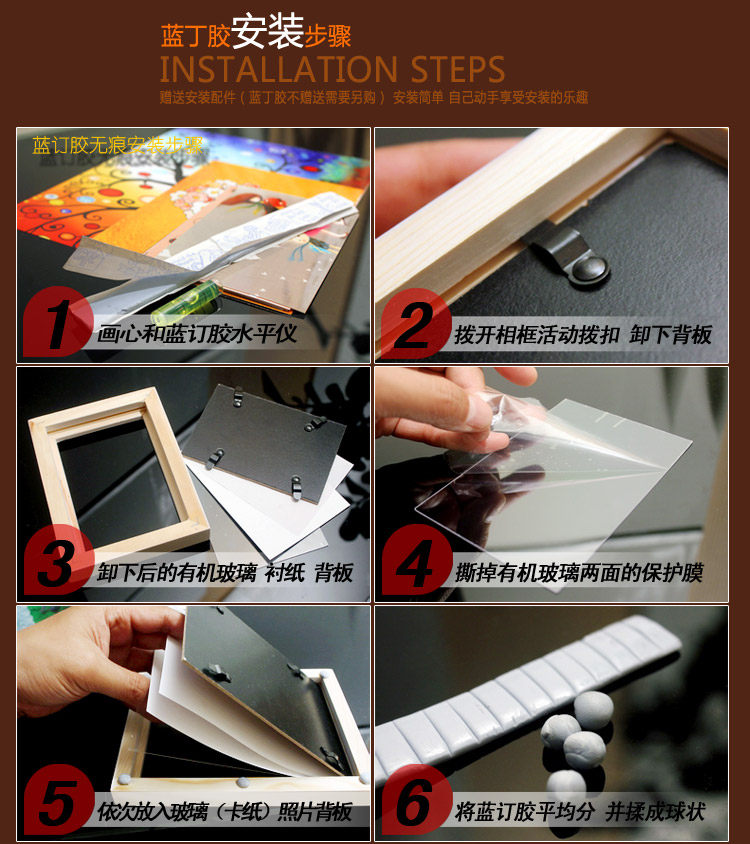 蓝丁胶安装步骤
INSTALLATION STEPS
赠送安装配件（蓝丁胶不赠送需要另购） 安装简单 自己动手享受安装的乐趣

蓝订胶无痕安装步骤

1 画心和蓝订胶水平仪

2 拨开相框活动拨扣 卸下背板

3 卸下后的有机玻璃 衬纸 背板

4 撕掉有机玻璃两面的保护膜

5 依次放入玻璃（卡纸）照片背板

6 将蓝订胶平均分 并揉成球状