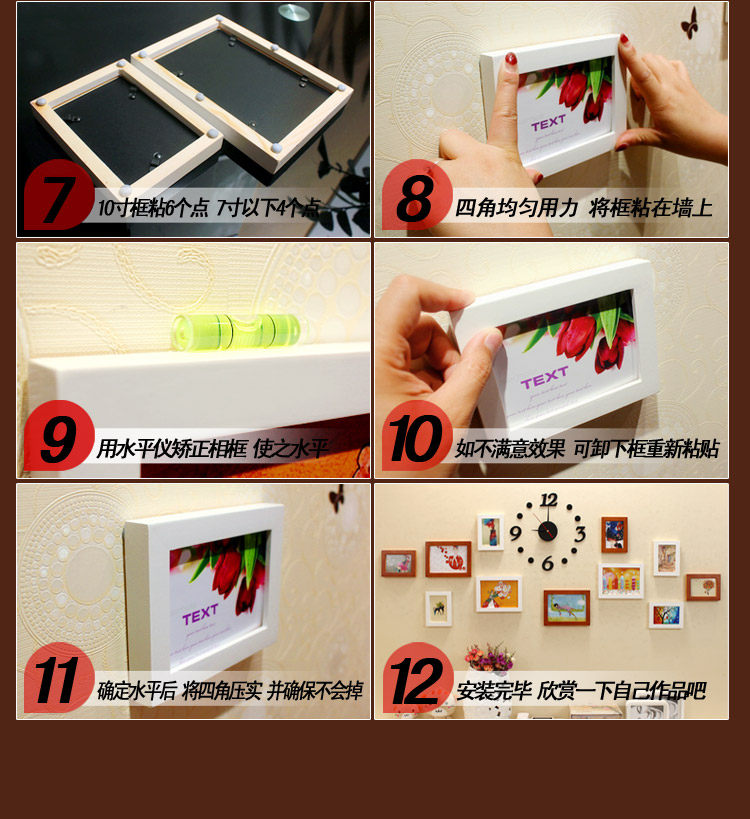 7 10寸框粘6个点 7寸以下4个点

8 四角均匀用力 将框粘在墙上

TEXT

9 用水平仪矫正相框 使之水平

10 如不满意效果 可卸下框重新粘贴

TEXT

11 确定水平后 将四角压实 并确保不会掉

TEXT

12 安装完毕 欣赏一下自己作品吧

12 9 3 6