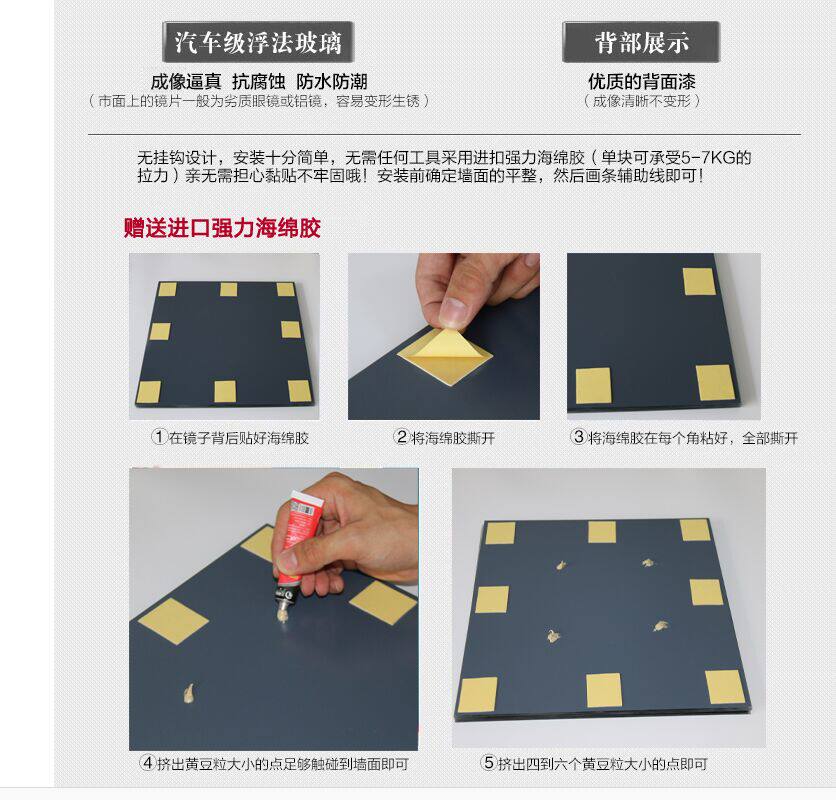 汽车级浮法玻璃

成像逼真 抗腐蚀 防水防潮
（市面上的镜片一般为劣质眼镜或铝镜，容易变形生锈）

背部展示

优质的背面漆
（成像清晰不变形）

无挂钩设计，安装十分简单，无需任何工具采用进扣强力海绵胶（单块可承受5-7KG的拉力）亲无需担心黏贴不牢固哦！安装前确定墙面的平整，然后画条辅助线即可！

赠送进口强力海绵胶

①在镜子背后贴好海绵胶

②将海绵胶撕开

③将海绵胶在每个角粘好，全部撕开

④挤出黄豆粒大小的点足够触碰到墙面即可

⑤挤出四到六个黄豆粒大小的点即可