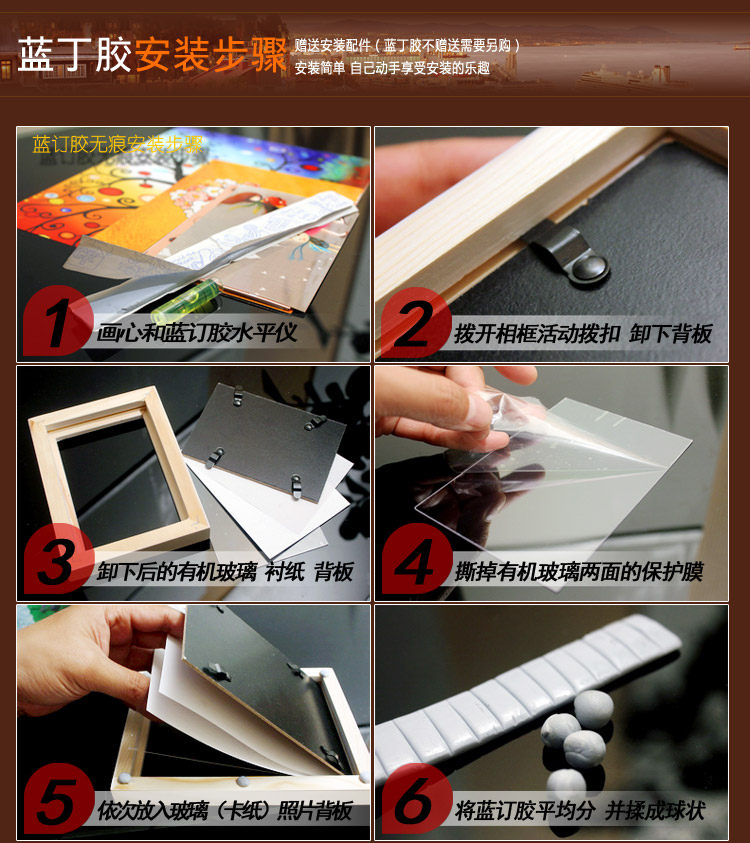 蓝丁胶安装步骤

赠送安装配件（蓝丁胶不赠送需要另购）
安装简单 自己动手享受安装的乐趣

蓝订胶无痕安装步骤

1 画心和蓝订胶水平仪

2 拨开相框活动拨扣 卸下背板

3 卸下后的有机玻璃 衬纸 背板

4 撕掉有机玻璃两面的保护膜

5 依次放入玻璃（卡纸）照片背板

6 将蓝订胶平均分 并揉成球状