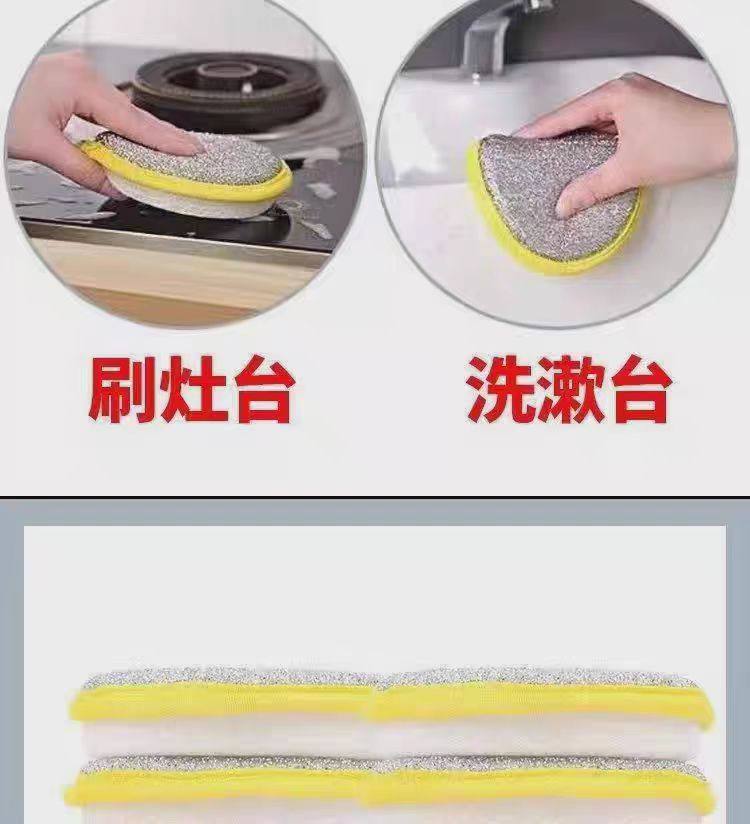 刷灶台

洗漱台