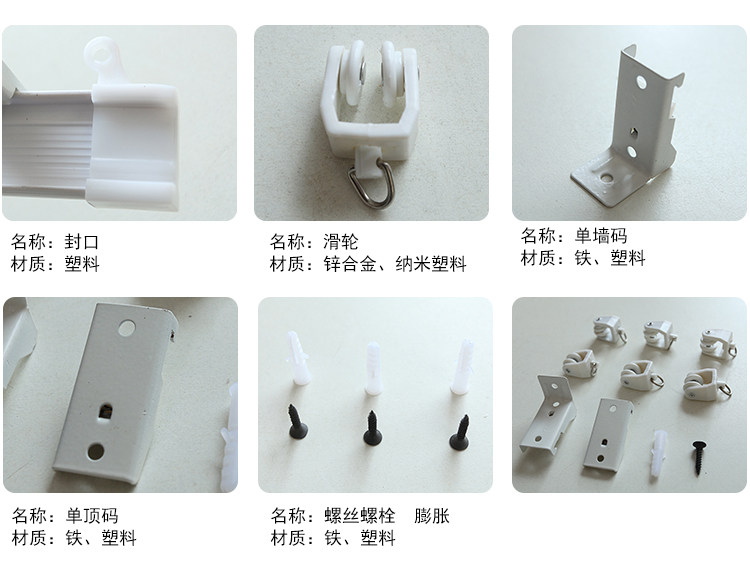 名称：封口
材质：塑料

名称：滑轮
材质：锌合金、纳米塑料

名称：单墙码
材质：铁、塑料

名称：单顶码
材质：铁、塑料

名称：螺丝螺栓　膨胀
材质：铁、塑料