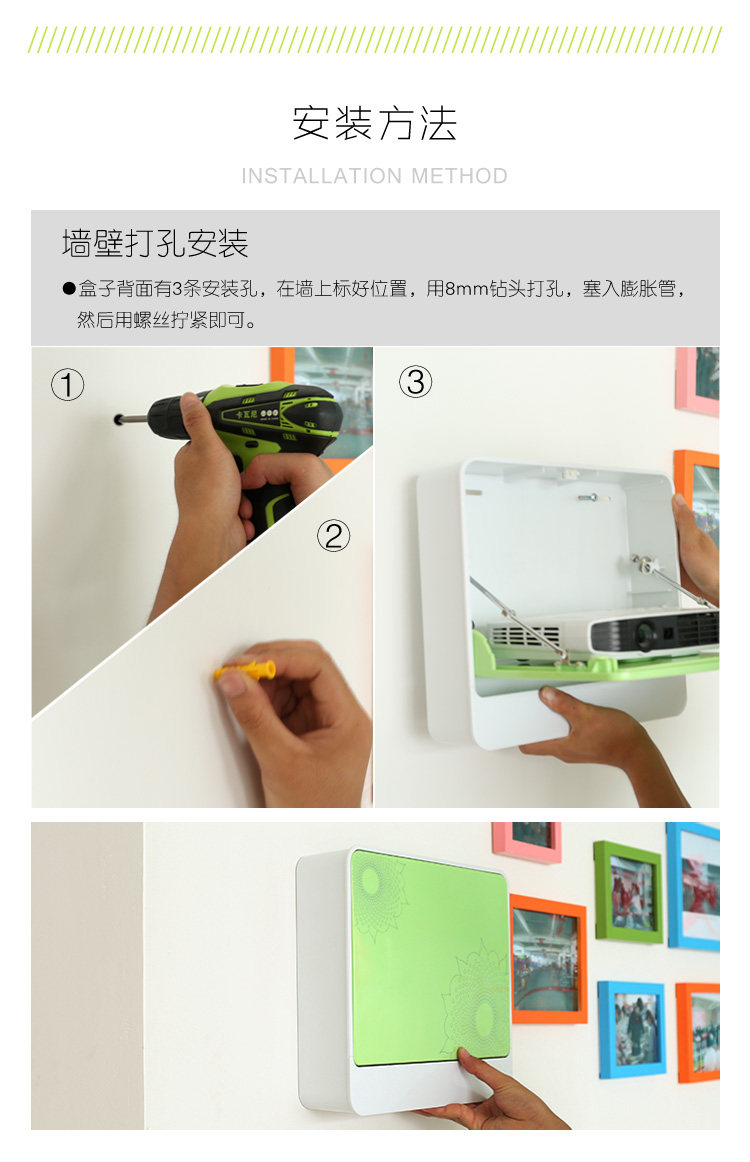 安装方法

INSTALLATION METHOD

墙壁打孔安装

●盒子背面有3条安装孔，在墙上标好位置，用8mm钻头打孔，塞入膨胀管，然后用螺丝拧紧即可。

①

卡瓦尼

②

③