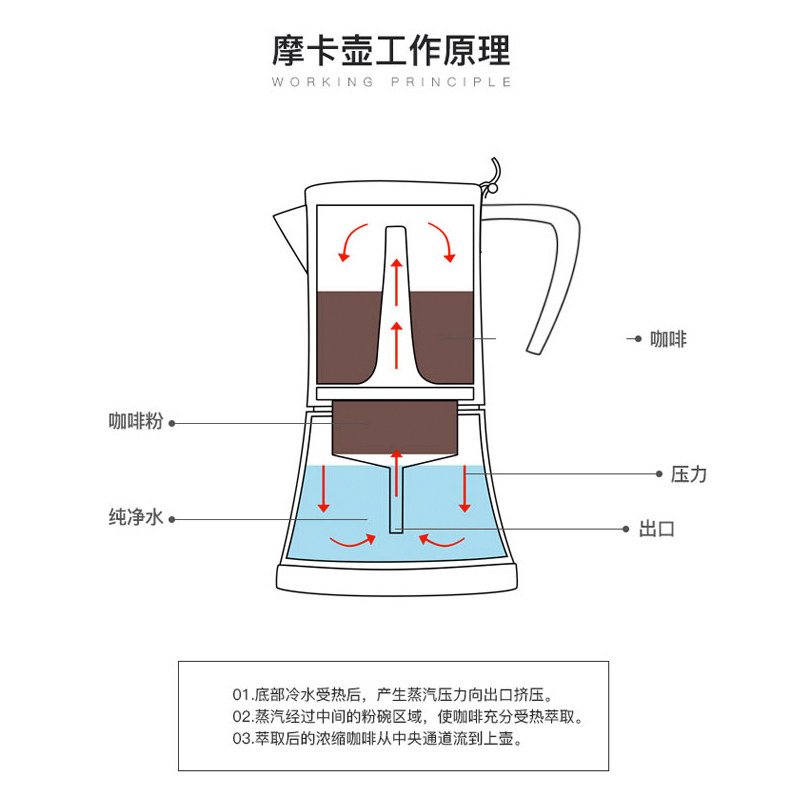 摩卡壶工作原理
WORKING PRINCIPLE

咖啡

咖啡粉

压力

纯净水

出口

01.底部冷水受热后，产生蒸汽压力向出口挤压。
02.蒸汽经过中间的粉碗区域，使咖啡充分受热萃取。
03.萃取后的浓缩咖啡从中央通道流到上壶。