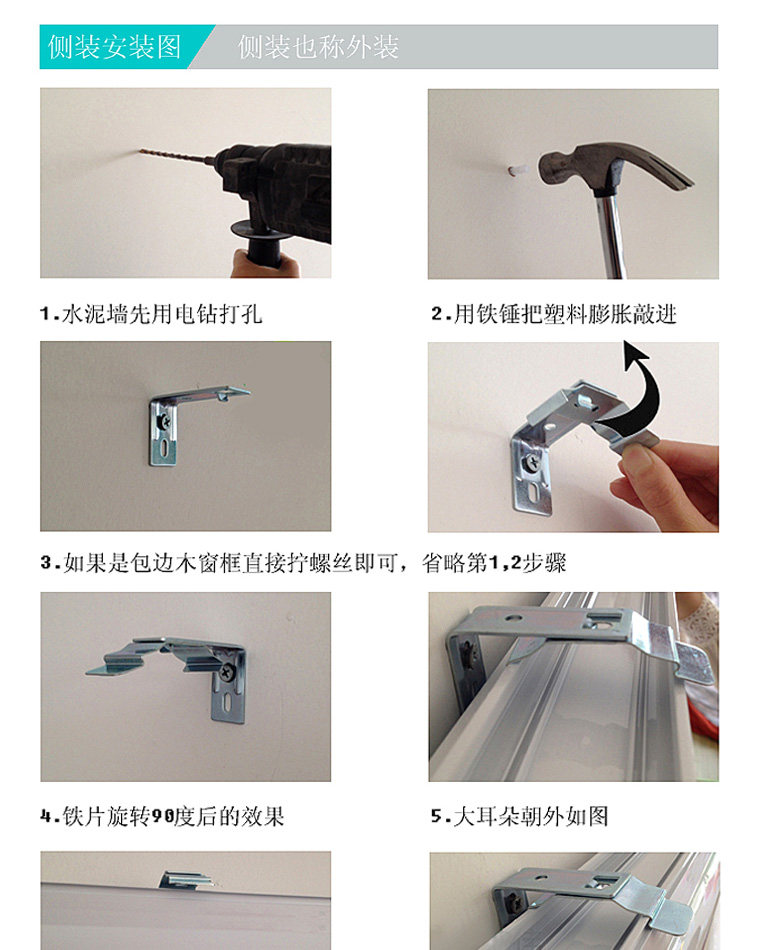 侧装安装图 侧装也称外装

1.水泥墙先用电钻打孔

2.用铁锤把塑料膨胀敲进

3.如果是包边木窗框直接拧螺丝即可，省略第1,2步骤

4.铁片旋转90度后的效果

5.大耳朵朝外如图