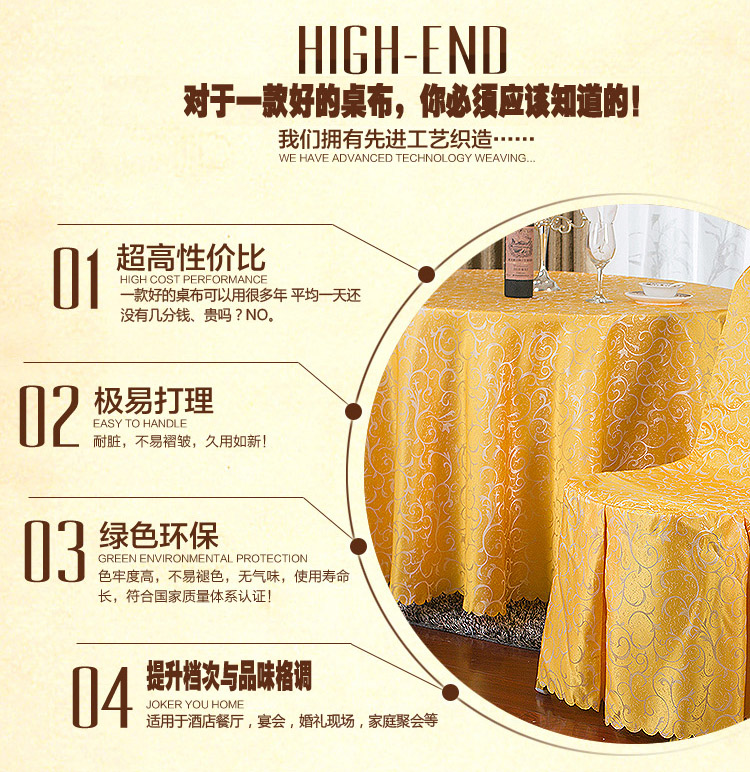 HIGH-END
对于一款好的桌布，你必须应该知道的！
我们拥有先进工艺织造……
WE HAVE ADVANCED TECHNOLOGY WEAVING...

01 超高性价比
HIGH COST PERFORMANCE
一款好的桌布可以用很多年 平均一天还没有几分钱、贵吗？NO。

02 极易打理
EASY TO HANDLE
耐脏，不易褶皱，久用如新！

03 绿色环保
GREEN ENVIRONMENTAL PROTECTION
色牢度高，不易褪色，无气味，使用寿命长，符合国家质量体系认证！

04 提升档次与品味格调
JOKER YOU HOME
适用于酒店餐厅，宴会，婚礼现场，家庭聚会等