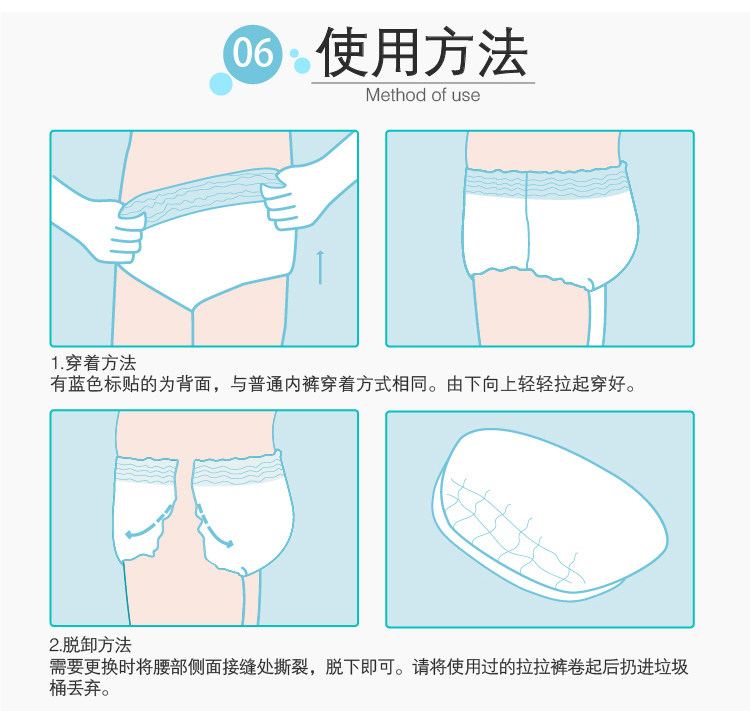 06 使用方法
Method of use

1.穿着方法
有蓝色标贴的为背面，与普通内裤穿着方式相同。由下向上轻轻拉起穿好。

2.脱卸方法
需要更换时将腰部侧面接缝处撕裂，脱下即可。请将使用过的拉拉裤卷起后扔进垃圾桶丢弃。