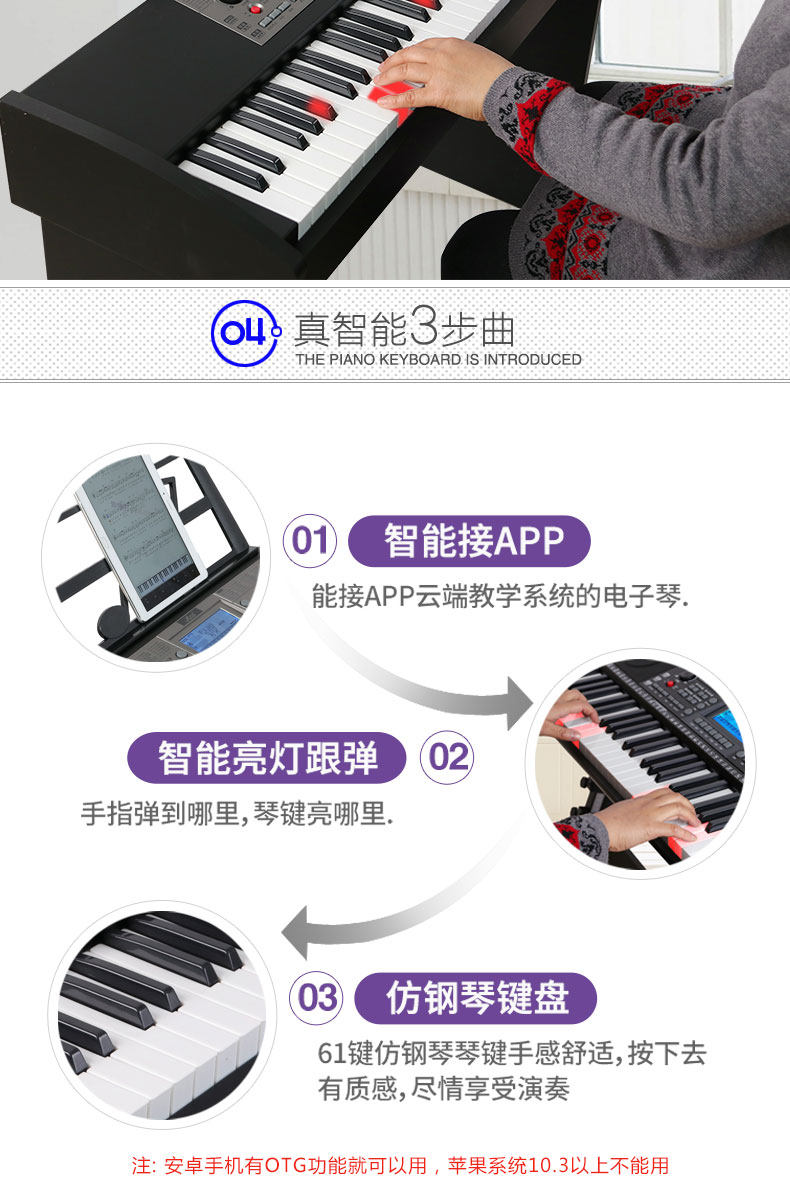 04 真智能3步曲
THE PIANO KEYBOARD IS INTRODUCED

01 智能接APP
能接APP云端教学系统的电子琴.

智能亮灯跟弹 02
手指弹到哪里,琴键亮哪里.

03 仿钢琴键盘
61键仿钢琴琴键手感舒适,按下去有质感,尽情享受演奏

注: 安卓手机有OTG功能就可以用，苹果系统10.3以上不能用