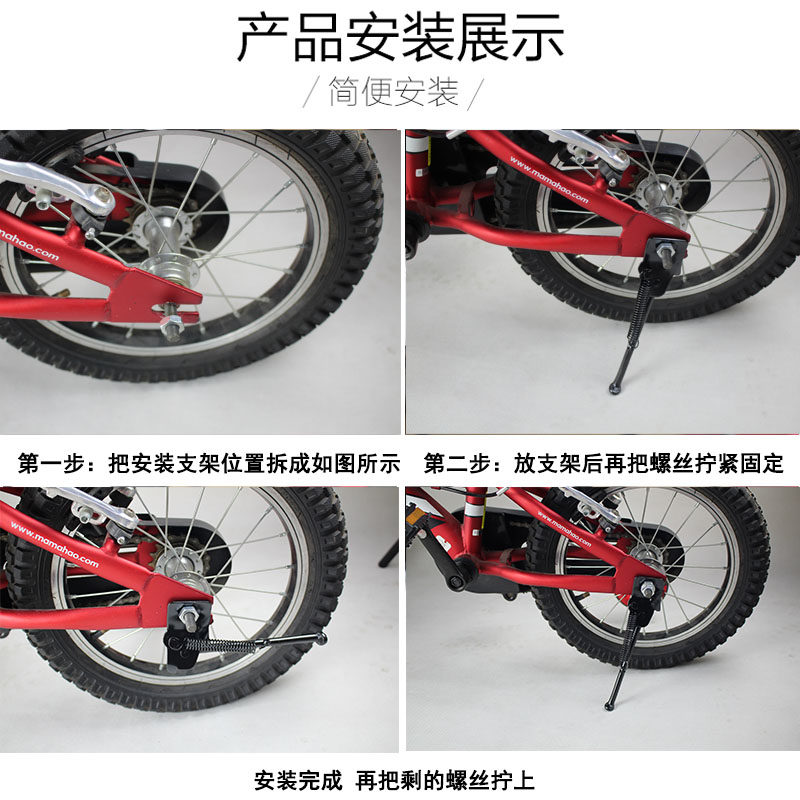 产品安装展示

/ 简便安装 /

www.mamahao.com

www.mamahao.com

第一步：把安装支架位置拆成如图所示

第二步：放支架后再把螺丝拧紧固定

www.mamahao.com

www.mamahao.com

安装完成 再把剩的螺丝拧上