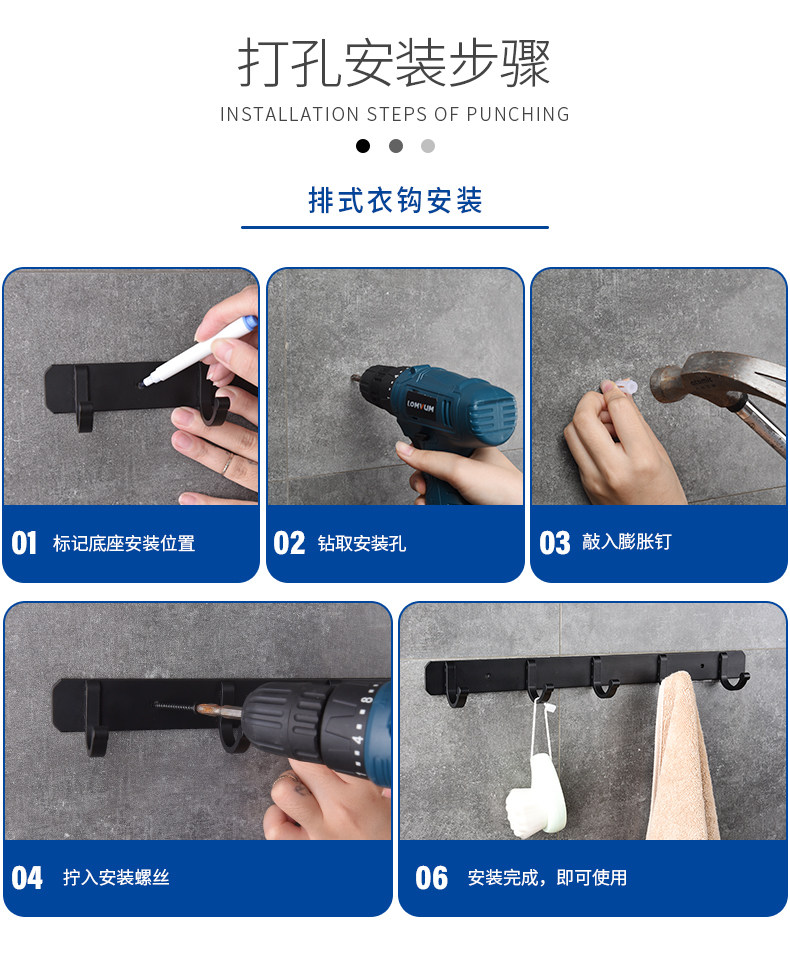 打孔安装步骤

INSTALLATION STEPS OF PUNCHING

排式衣钩安装

LOMVUM

01 标记底座安装位置

02 钻取安装孔

03 敲入膨胀钉

04 拧入安装螺丝

06 安装完成，即可使用