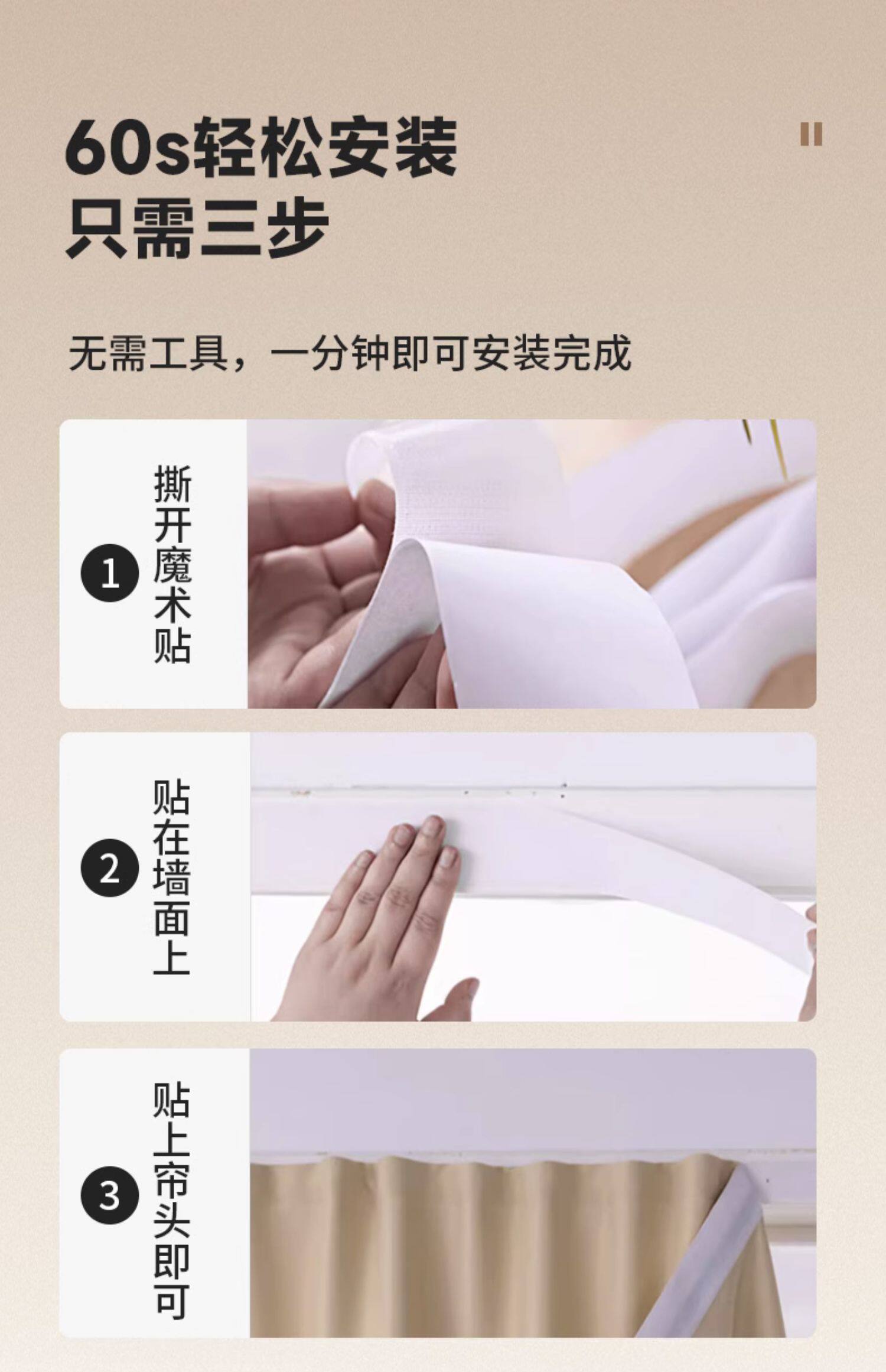 60s轻松安装
只需三步

无需工具，一分钟即可安装完成

1 撕开魔术贴

2 贴在墙面上

3 贴上帘头即可