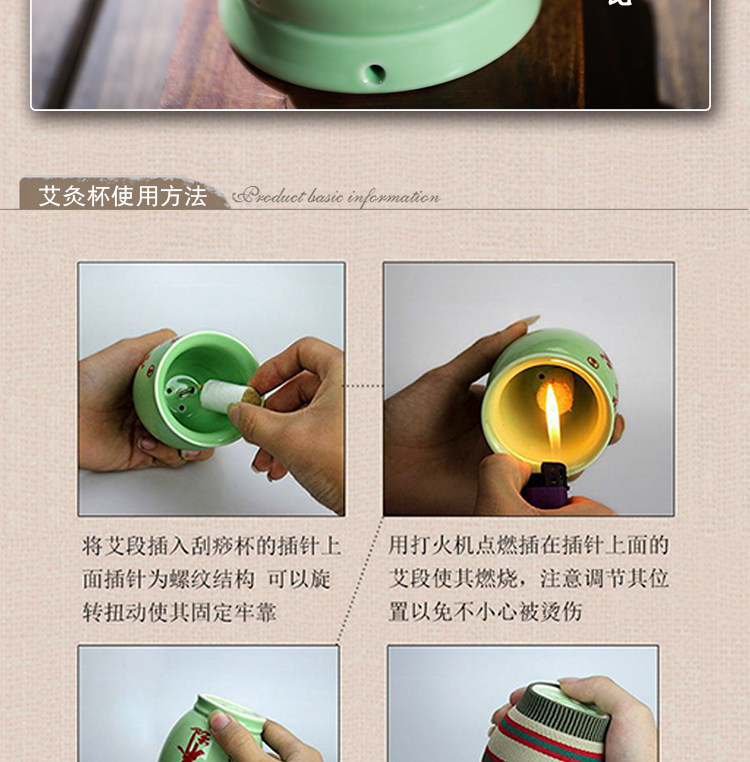 艾灸杯使用方法 Product basic information

将艾段插入刮痧杯的插针上面插针为螺纹结构 可以旋转扭动使其固定牢靠

用打火机点燃插在插针上面的艾段使其燃烧，注意调节其位置以免不小心被烫伤