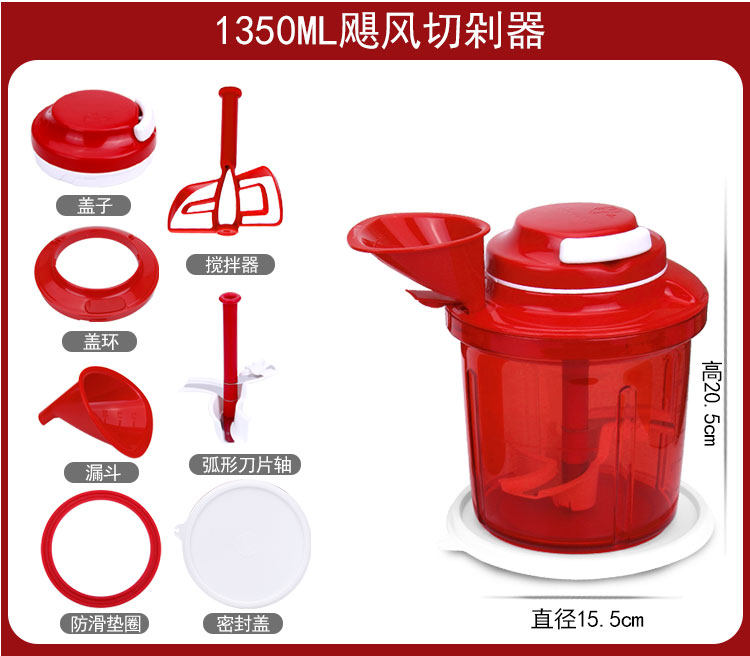 1350ML飓风切剁器

盖子

搅拌器

盖环

漏斗

弧形刀片轴

防滑垫圈

密封盖

高20.5cm

直径15.5cm