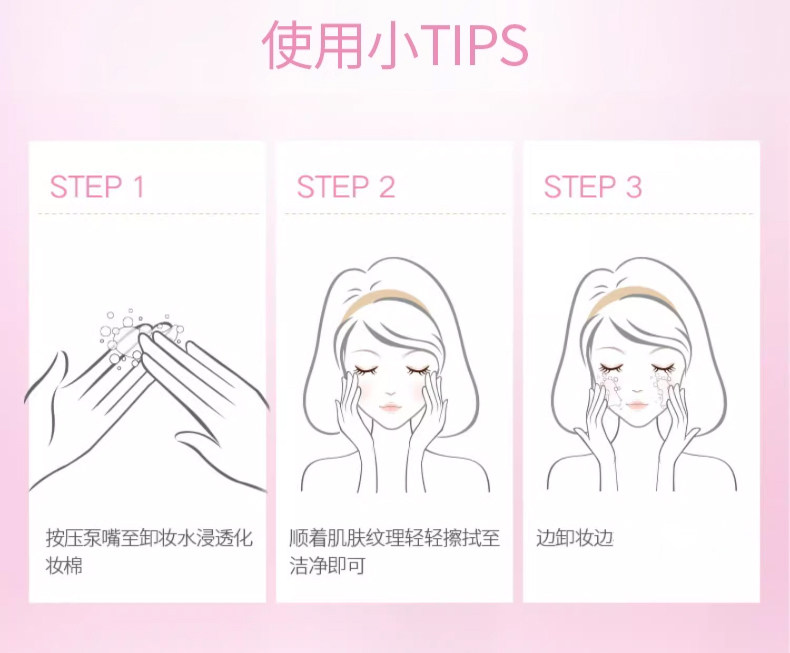 使用小TIPS

STEP 1

按压泵嘴至卸妆水浸透化妆棉

STEP 2

顺着肌肤纹理轻轻擦拭至洁净即可

STEP 3

边卸妆边