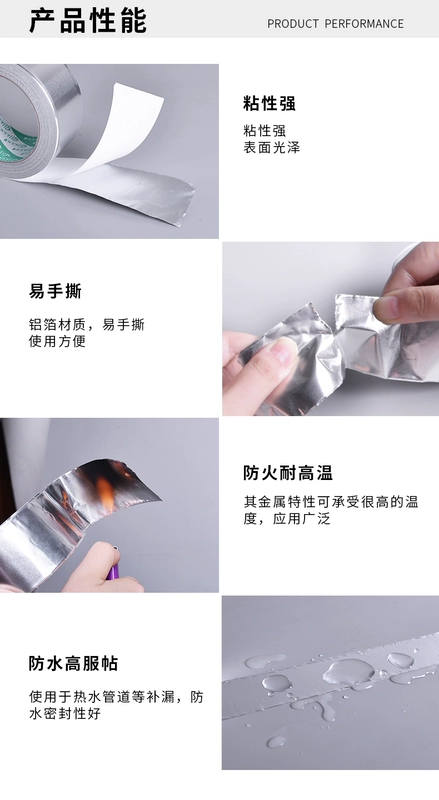 产品性能

PRODUCT PERFORMANCE

粘性强

粘性强
表面光泽

易手撕

铝箔材质，易手撕
使用方便

防火耐高温

其金属特性可承受很高的温度，应用广泛

防水高服帖

使用于热水管道等补漏，防水密封性好