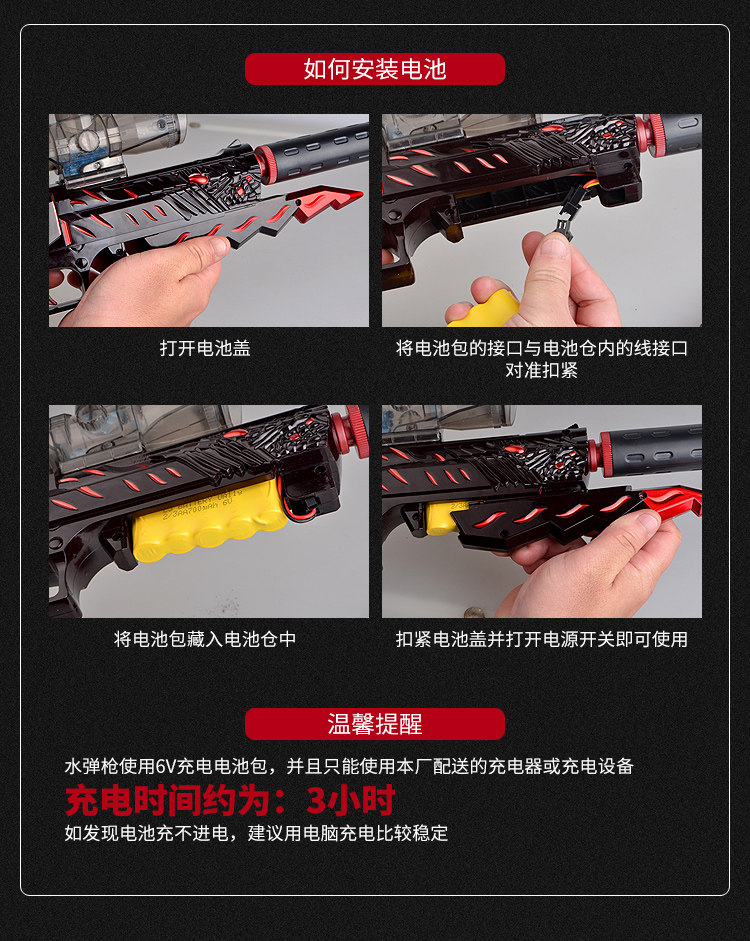 如何安装电池

打开电池盖

将电池包的接口与电池仓内的线接口对准扣紧

将电池包藏入电池仓中

扣紧电池盖并打开电源开关即可使用

温馨提醒

水弹枪使用6V充电电池包，并且只能使用本厂配送的充电器或充电设备

充电时间约为：3小时

如发现电池充不进电，建议用电脑充电比较稳定