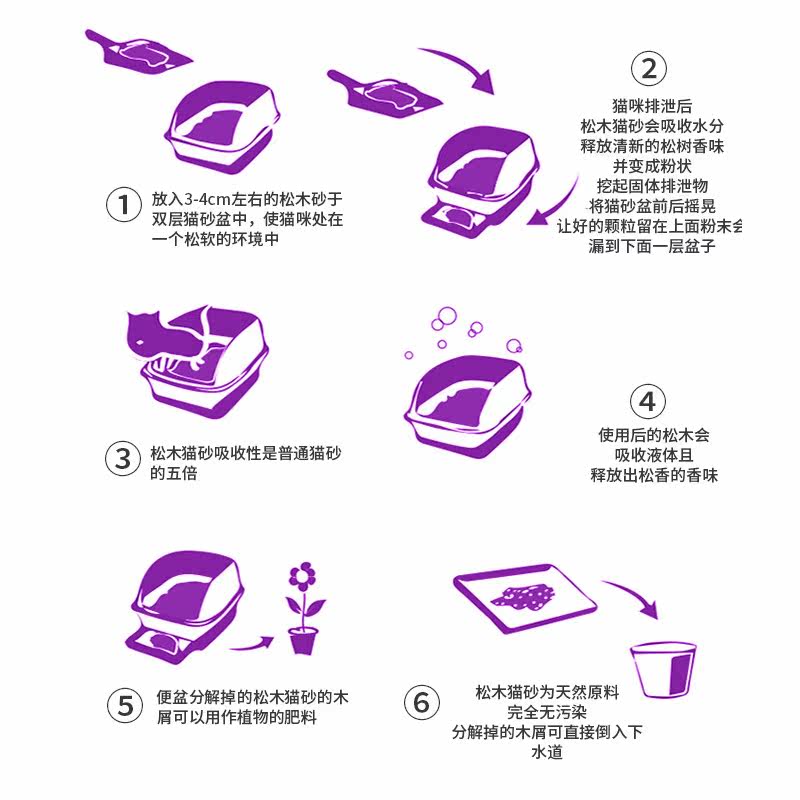 1 放入3-4cm左右的松木砂于双层猫砂盆中，使猫咪处在一个松软的环境中

2 猫咪排泄后
松木猫砂会吸收水分
释放清新的松树香味
并变成粉状
挖起固体排泄物
将猫砂盆前后摇晃
让好的颗粒留在上面粉末会
漏到下面一层盆子

3 松木猫砂吸收性是普通猫砂的五倍

4 使用后的松木会
吸收液体且
释放出松香的香味

5 便盆分解掉的松木猫砂的木屑可以用作植物的肥料

6 松木猫砂为天然原料
完全无污染
分解掉的木屑可直接倒入下水道