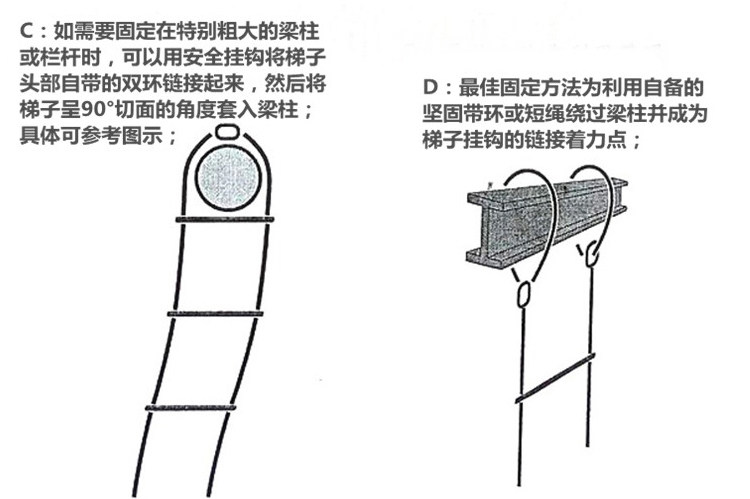 C：如需要固定在特别粗大的梁柱或栏杆时，可以用安全挂钩将梯子头部自带的双环链接起来，然后将梯子呈90°切面的角度套入梁柱；具体可参考图示；

D：最佳固定方法为利用自备的坚固带环或短绳绕过梁柱并成为梯子挂钩的链接着力点；