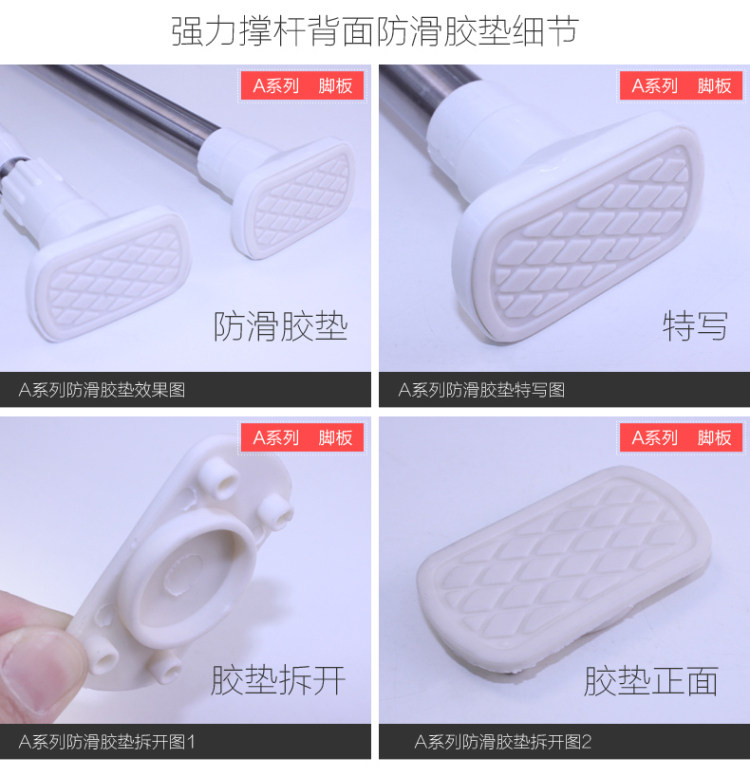 强力撑杆背面防滑胶垫细节

A系列 脚板

防滑胶垫

A系列防滑胶垫效果图

A系列 脚板

特写

A系列防滑胶垫特写图

A系列 脚板

胶垫拆开

A系列防滑胶垫拆开图1

A系列 脚板

胶垫正面

A系列防滑胶垫拆开图2