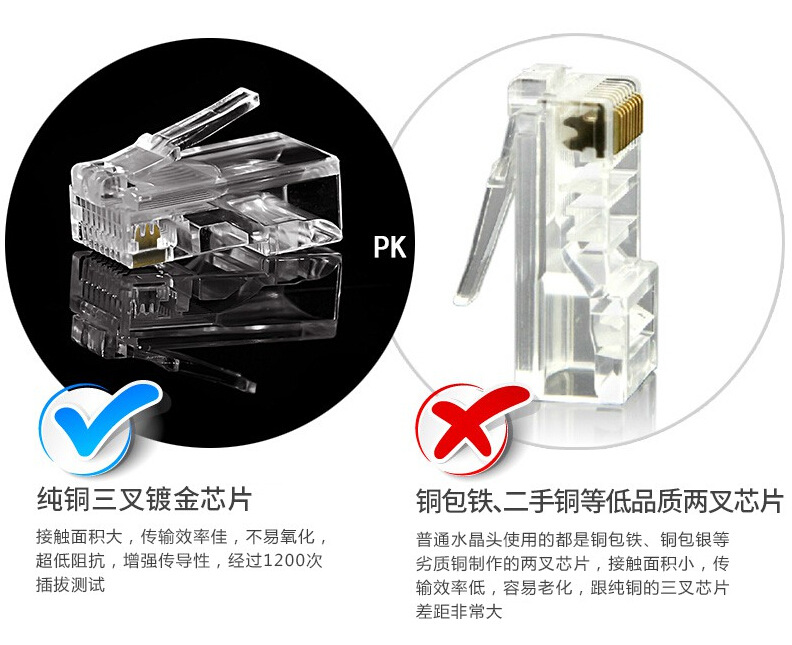 PK

纯铜三叉镀金芯片

接触面积大，传输效率佳，不易氧化，超低阻抗，增强传导性，经过1200次插拔测试

铜包铁、二手铜等低品质两叉芯片

普通水晶头使用的都是铜包铁、铜包银等劣质铜制作的两叉芯片，接触面积小，传输效率低，容易老化，跟纯铜的三叉芯片差距非常大