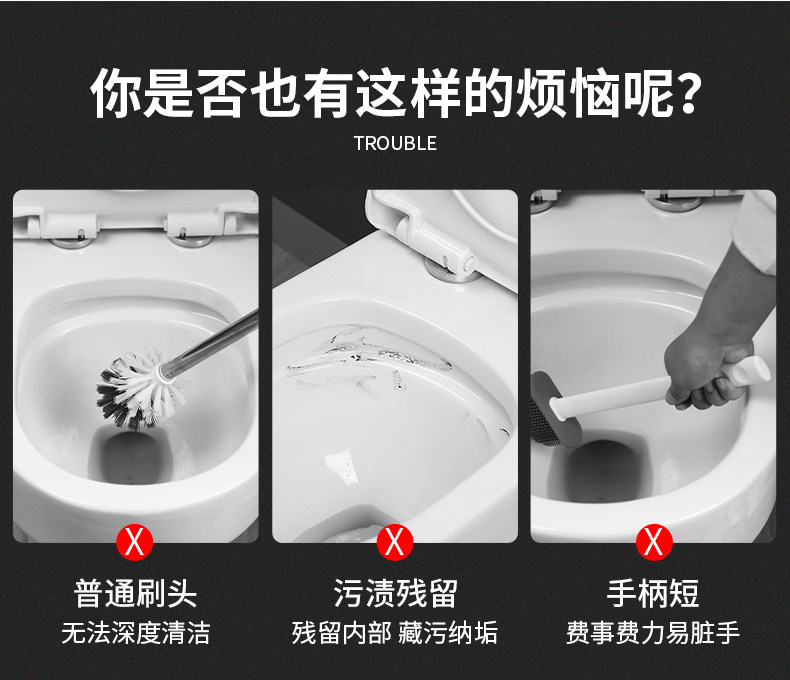 你是否也有这样的烦恼呢?

TROUBLE

X

普通刷头

无法深度清洁

X

污渍残留

残留内部 藏污纳垢

X

手柄短

费事费力易脏手