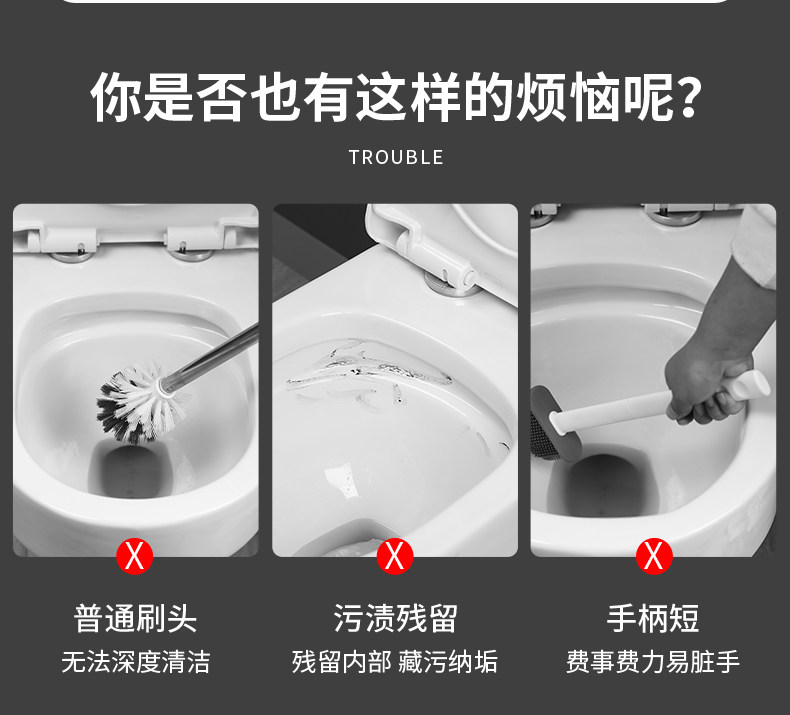 你是否也有这样的烦恼呢?

TROUBLE

X

普通刷头

无法深度清洁

X

污渍残留

残留内部 藏污纳垢

X

手柄短

费事费力易脏手