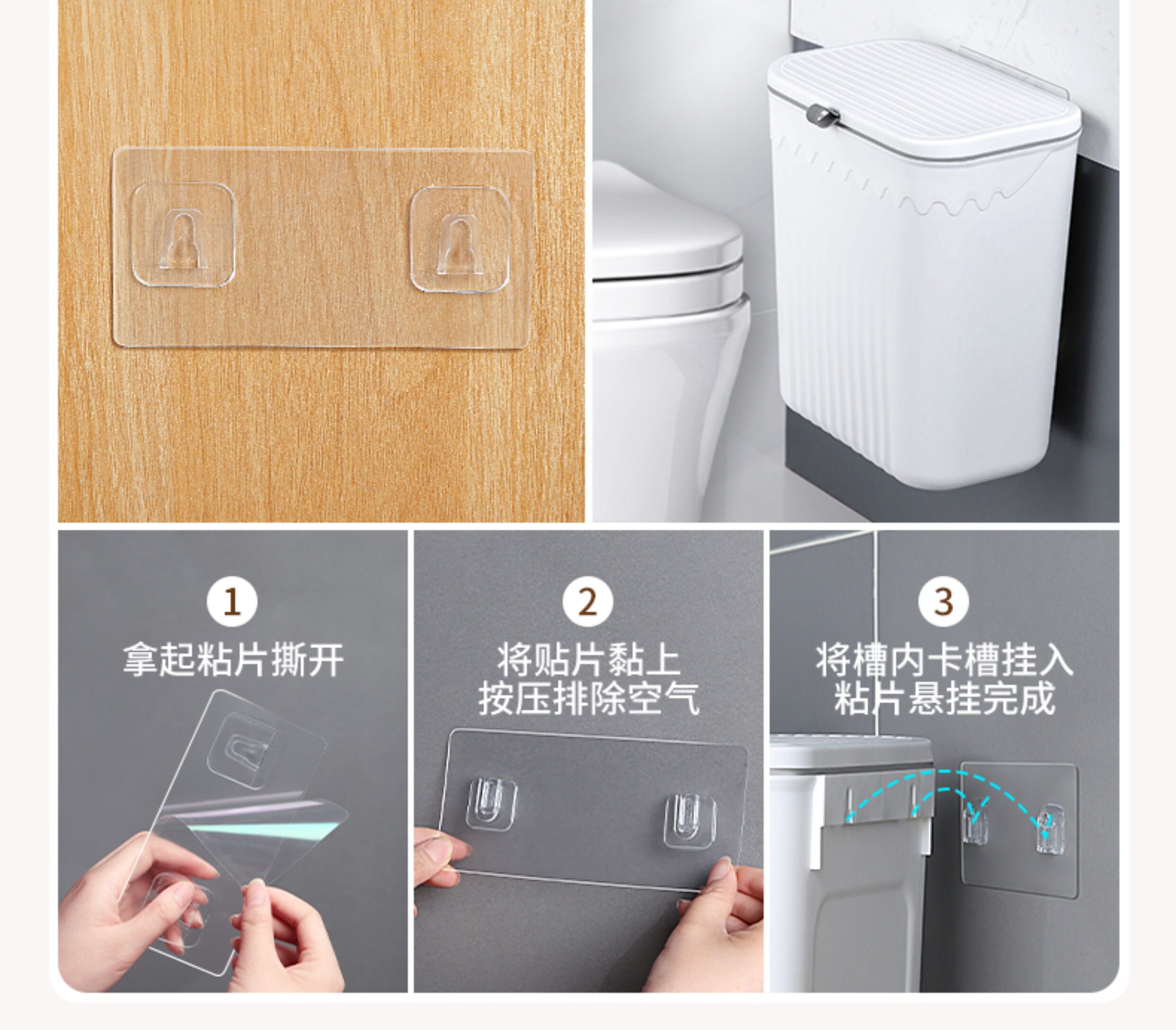 1
拿起粘片撕开

2
将贴片黏上
按压排除空气

3
将槽内卡槽挂入
粘片悬挂完成