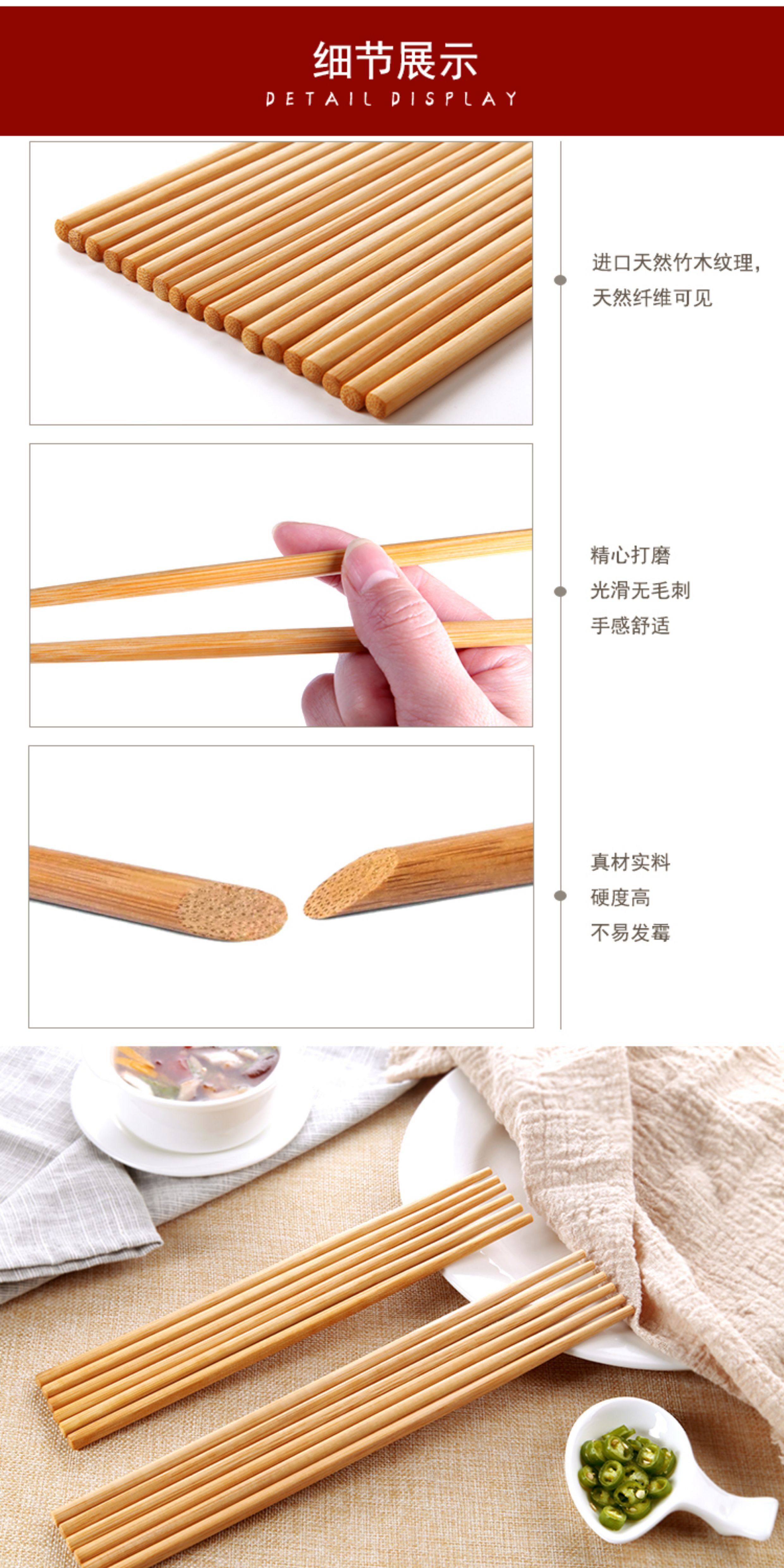 细节展示
DETAIL DISPLAY

进口天然竹木纹理，
天然纤维可见

精心打磨
光滑无毛刺
手感舒适

真材实料
硬度高
不易发霉