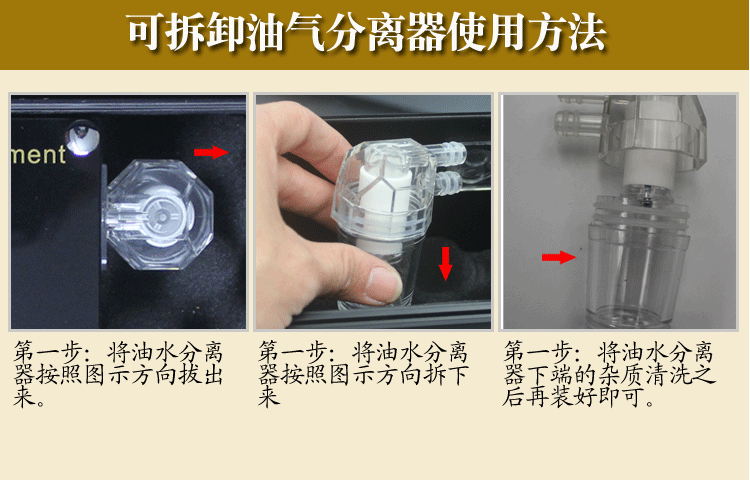 可拆卸油气分离器使用方法

ment

第一步：将油水分离器按照图示方向拔出来。

第一步：将油水分离器按照图示方向拆下来

第一步：将油水分离器下端的杂质清洗之后再装好即可。