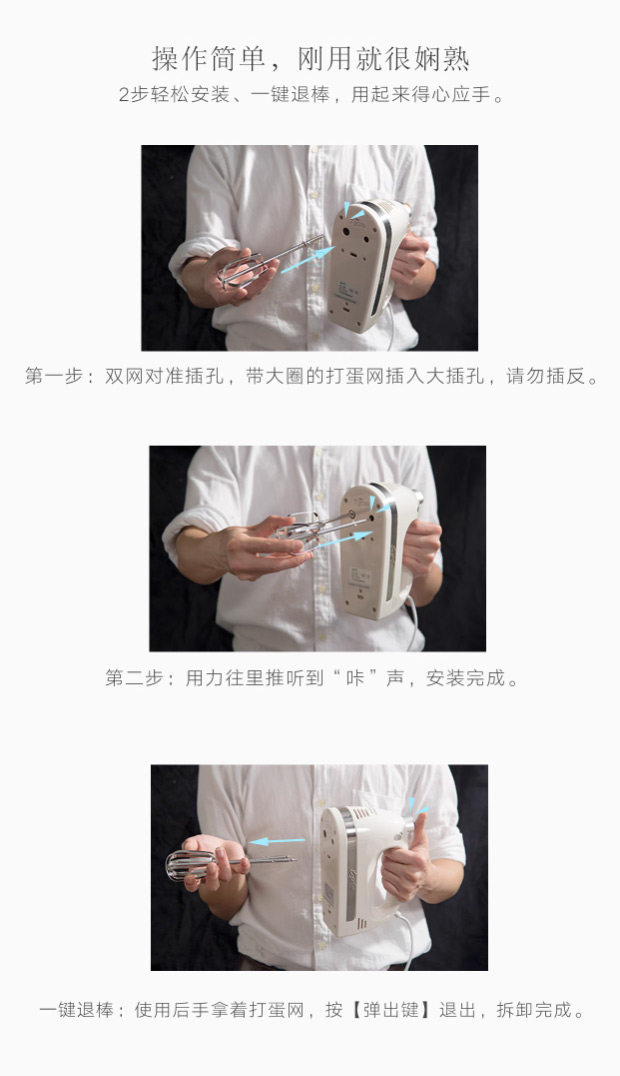 操作简单，刚用就很娴熟

2步轻松安装、一键退棒，用起来得心应手。

第一步：双网对准插孔，带大圈的打蛋网插入大插孔，请勿插反。

第二步：用力往里推听到“咔”声，安装完成。

一键退棒：使用后手拿着打蛋网，按【弹出键】退出，拆卸完成。