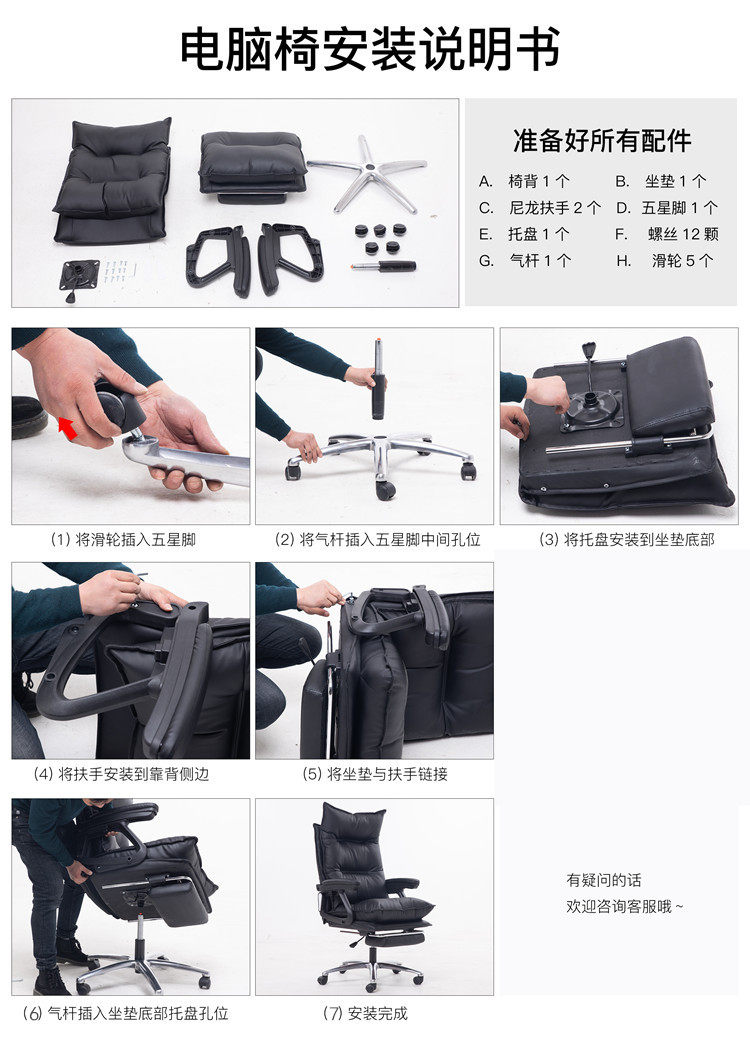 电脑椅安装说明书

准备好所有配件

A. 椅背 1 个
B. 坐垫 1 个
C. 尼龙扶手 2 个
D. 五星脚 1 个
E. 托盘 1 个
F. 螺丝 12 颗
G. 气杆 1 个
H. 滑轮 5 个

(1) 将滑轮插入五星脚

(2) 将气杆插入五星脚中间孔位

(3) 将托盘安装到坐垫底部

(4) 将扶手安装到靠背侧边

(5) 将坐垫与扶手链接

(6) 气杆插入坐垫底部托盘孔位

(7) 安装完成

有疑问的话
欢迎咨询客服哦 ~