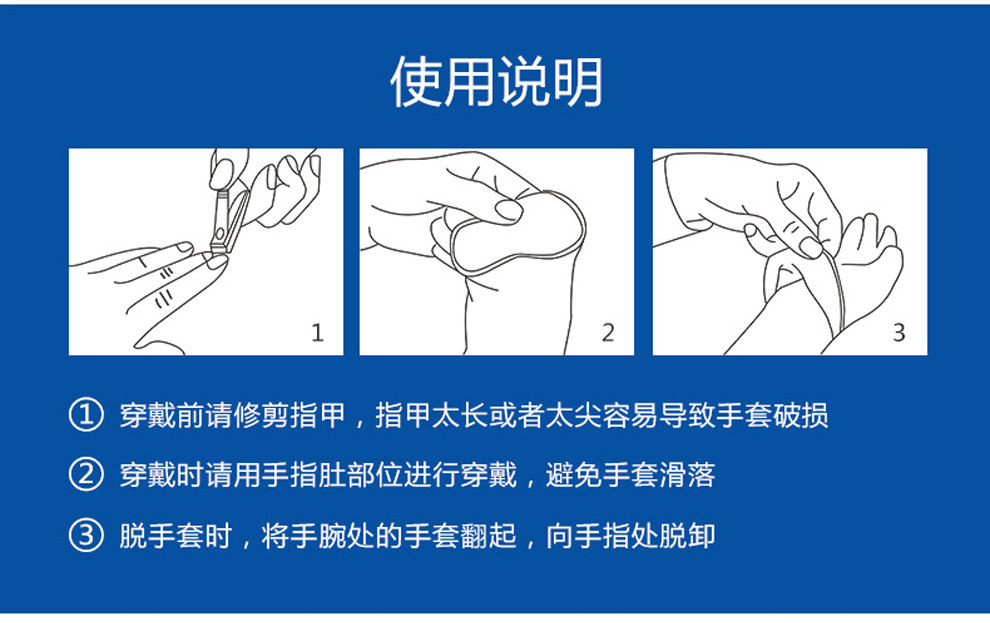 使用说明

1

2

3

① 穿戴前请修剪指甲，指甲太长或者太尖容易导致手套破损

② 穿戴时请用手指肚部位进行穿戴，避免手套滑落

③ 脱手套时，将手腕处的手套翻起，向手指处脱卸