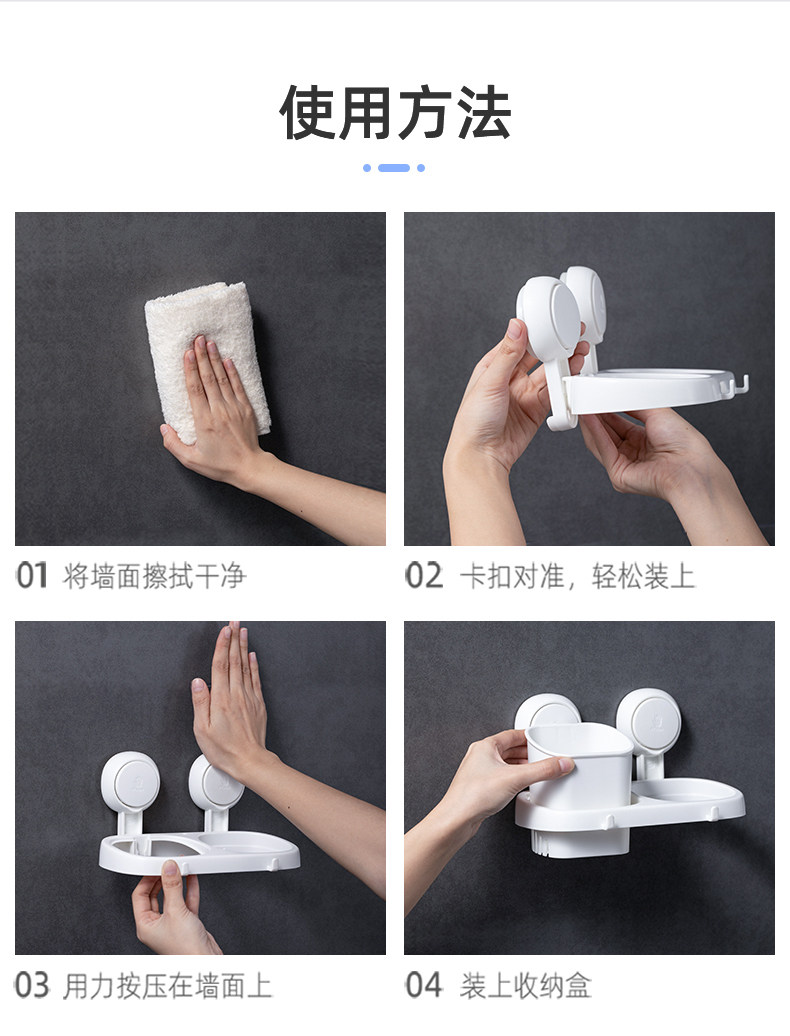 使用方法

01 将墙面擦拭干净

02 卡扣对准，轻松装上

03 用力按压在墙面上

04 装上收纳盒