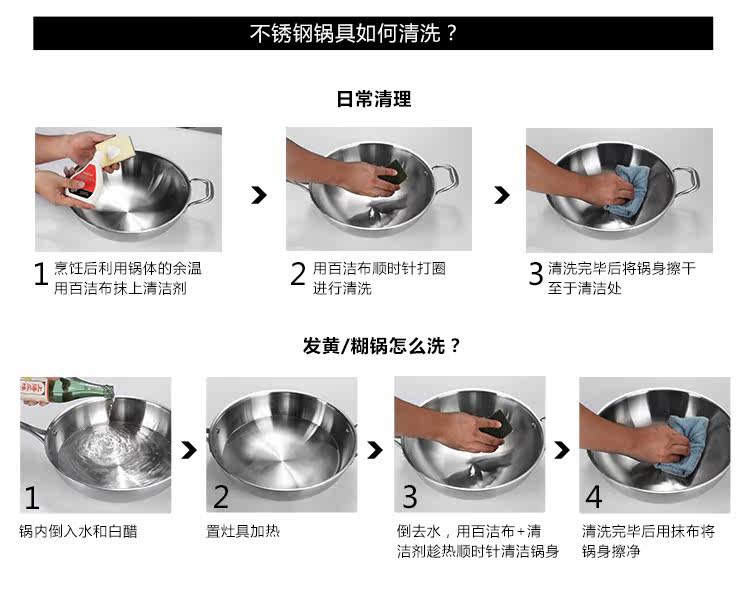 不锈钢锅具如何清洗？

日常清理

1 烹饪后利用锅体的余温用百洁布抹上清洁剂

2 用百洁布顺时针打圈进行清洗

3 清洗完毕后将锅身擦干至于清洁处

发黄/糊锅怎么洗？

1

锅内倒入水和白醋

2

置灶具加热

3

倒去水，用百洁布+清洁剂趁热顺时针清洁锅身

4

清洗完毕后用抹布将锅身擦净