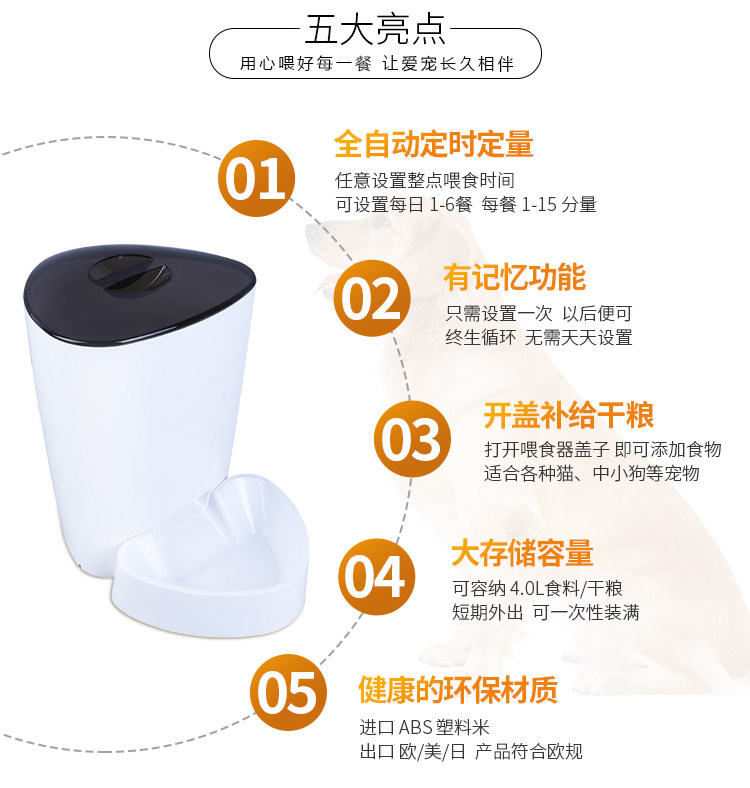 五大亮点
用心喂好每一餐 让爱宠长久相伴

01
全自动定时定量
任意设置整点喂食时间
可设置每日 1-6餐 每餐 1-15 分量

02
有记忆功能
只需设置一次 以后便可
终生循环 无需天天设置

03
开盖补给干粮
打开喂食器盖子 即可添加食物
适合各种猫、中小狗等宠物

04
大存储容量
可容纳 4.0L食料/干粮
短期外出 可一次性装满

05
健康的环保材质
进口 ABS 塑料米
出口 欧/美/日 产品符合欧规