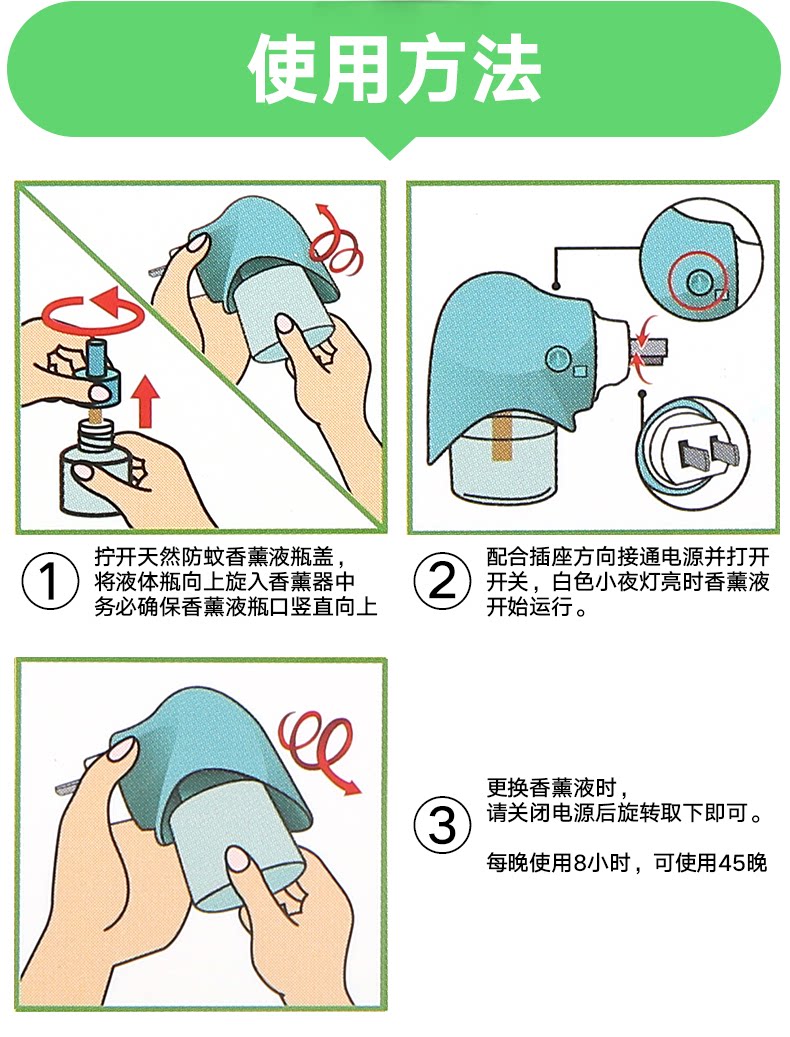 使用方法

① 拧开天然防蚊香薰液瓶盖，将液体瓶向上旋入香薰器中务必确保香薰液瓶口竖直向上

② 配合插座方向接通电源并打开开关，白色小夜灯亮时香薰液开始运行。

③ 更换香薰液时，请关闭电源后旋转取下即可。

每晚使用8小时，可使用45晚