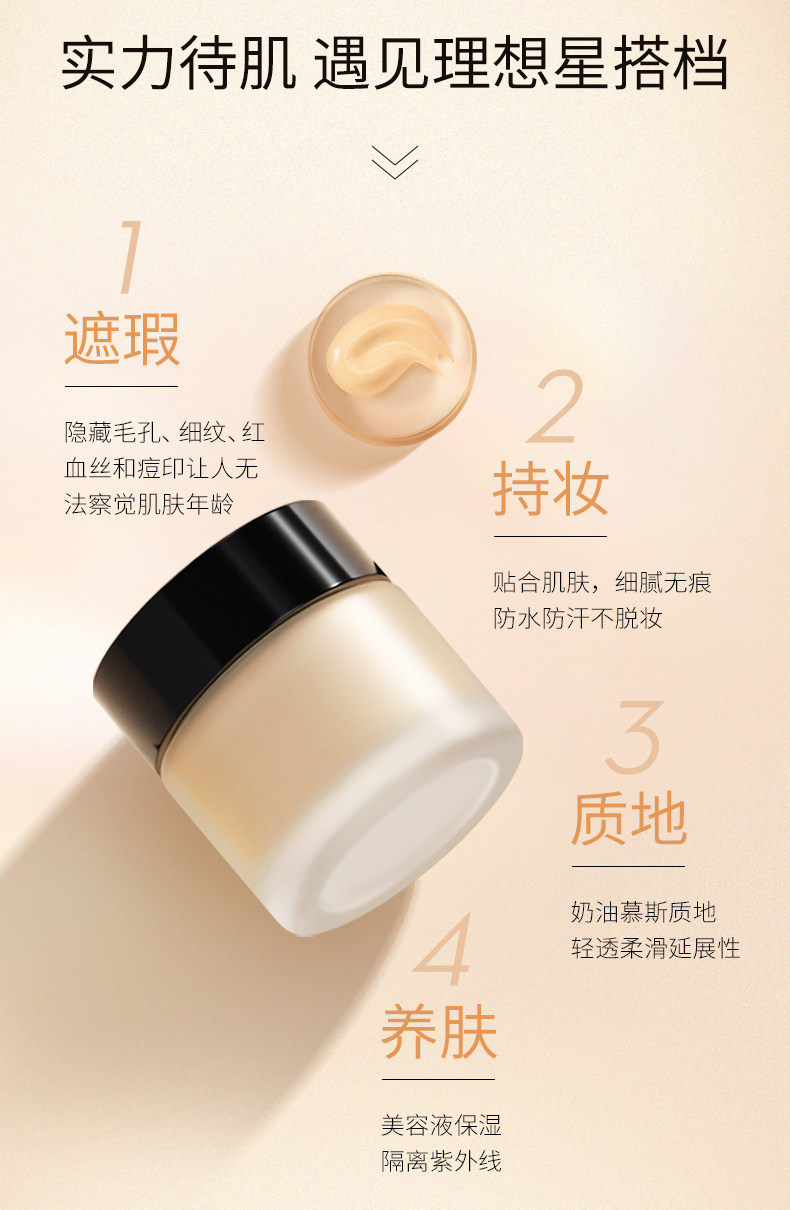 实力待肌 遇见理想星搭档

1
遮瑕
隐藏毛孔、细纹、红血丝和痘印让人无法察觉肌肤年龄

2
持妆
贴合肌肤，细腻无痕
防水防汗不脱妆

3
质地
奶油慕斯质地
轻透柔滑延展性

4
养肤
美容液保湿
隔离紫外线