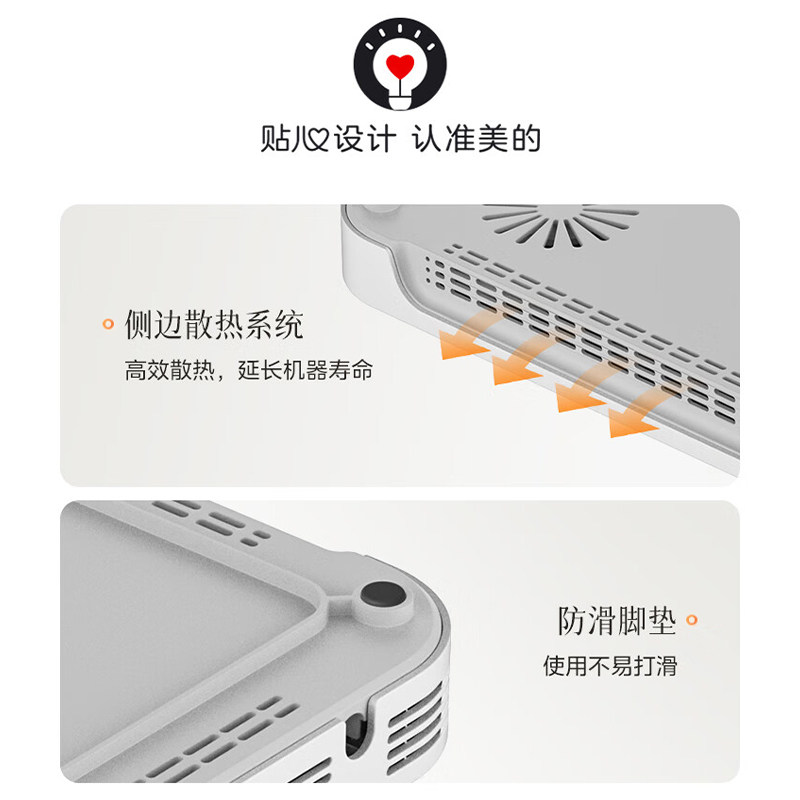 贴心设计 认准美的

侧边散热系统
高效散热，延长机器寿命

防滑脚垫
使用不易打滑