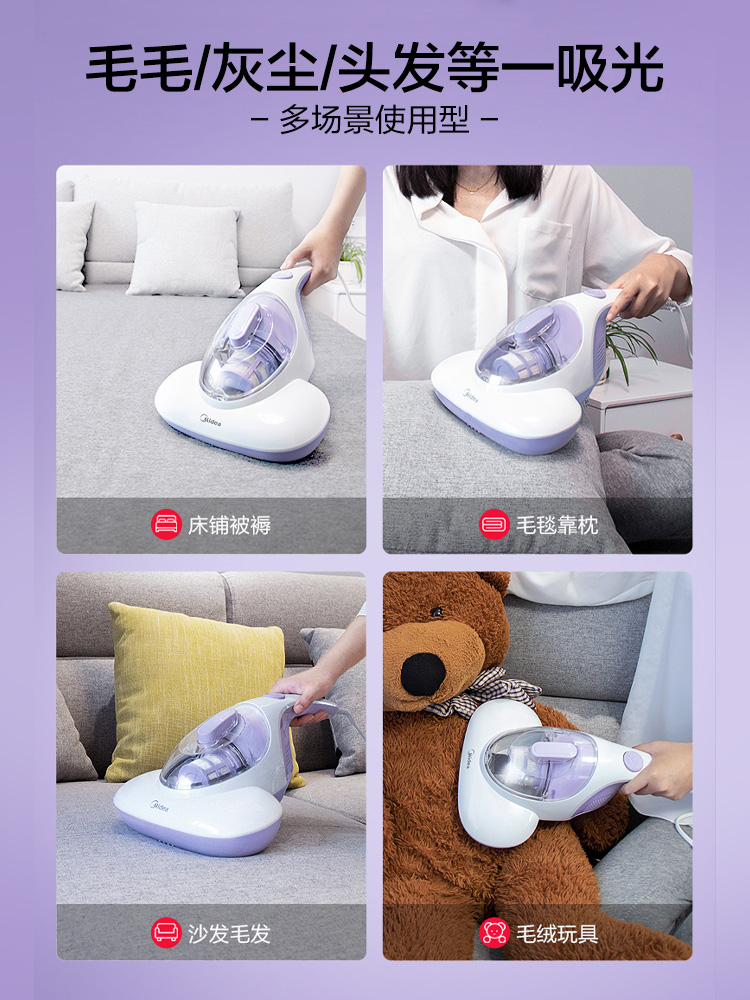 毛毛/灰尘/头发等一吸光

– 多场景使用型 –

Midea

床铺被褥

Midea

毛毯靠枕

Midea

沙发毛发

Midea

毛绒玩具