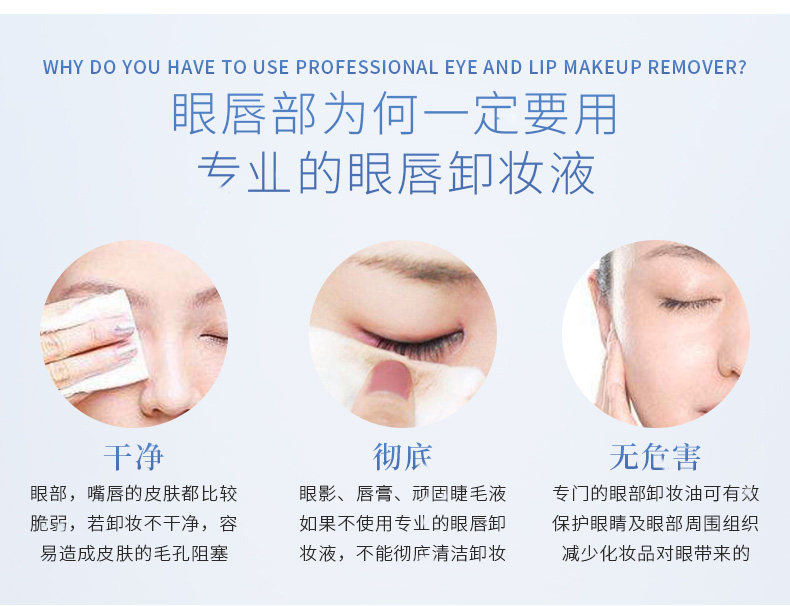 WHY DO YOU HAVE TO USE PROFESSIONAL EYE AND LIP MAKEUP REMOVER?

眼唇部为何一定要用
专业的眼唇卸妆液

干净

眼部，嘴唇的皮肤都比较脆弱，若卸妆不干净，容易造成皮肤的毛孔阻塞

彻底

眼影、唇膏、顽固睫毛液如果不使用专业的眼唇卸妆液，不能彻底清洁卸妆

无危害

专门的眼部卸妆油可有效保护眼睛及眼部周围组织减少化妆品对眼带来的