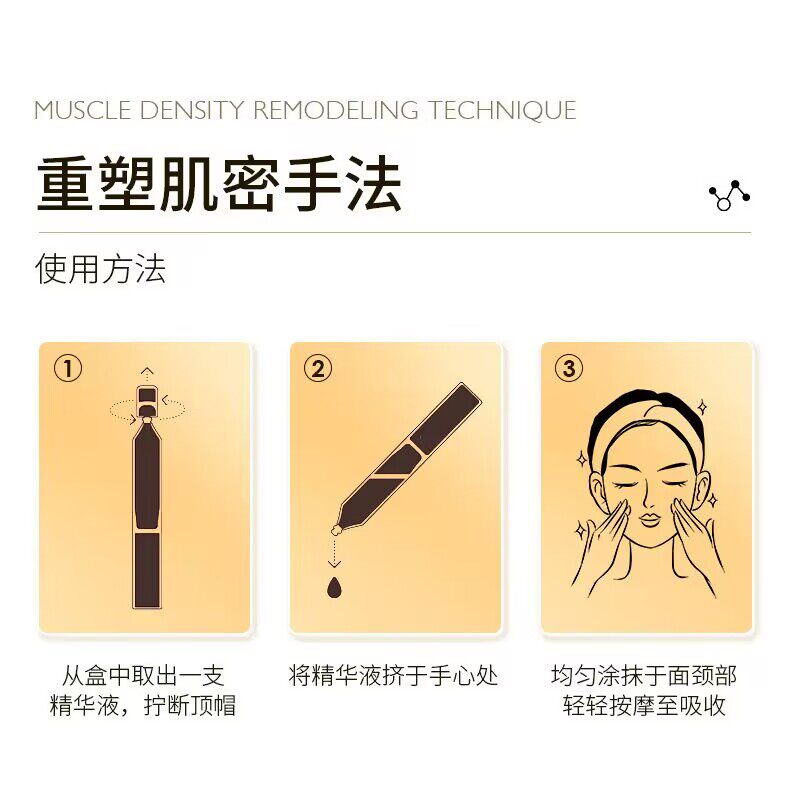 MUSCLE DENSITY REMODELING TECHNIQUE

重塑肌密手法

使用方法

①

从盒中取出一支精华液，拧断顶帽

②

将精华液挤于手心处

③

均匀涂抹于面颈部轻轻按摩至吸收